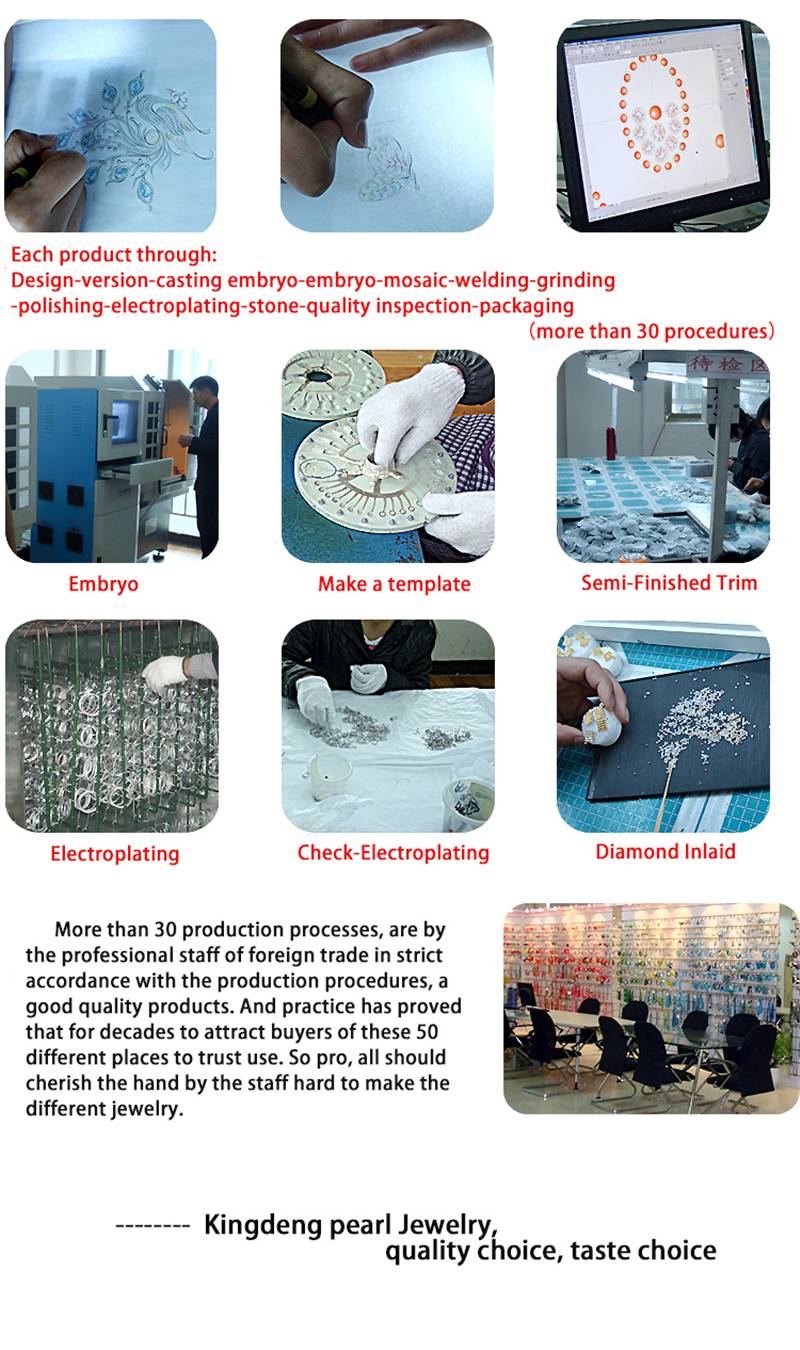 Each product through:
Design-version-casting embryo-embryo-mosaic-welding-grinding -polishing-electroplating-stone-quality inspection-packaging
（more than 30 procedures）

待检区

Embryo

Make a template

Semi-Finished Trim

Electroplating

Check-Electroplating

Diamond Inlaid

More than 30 production processes, are by the professional staff of foreign trade in strict accordance with the production procedures, a good quality products. And practice has proved that for decades to attract buyers of these 50 different places to trust use. So pro, all should cherish the hand by the staff hard to make the different jewelry.

-------- Kingdeng pearl Jewelry,
quality choice, taste choice