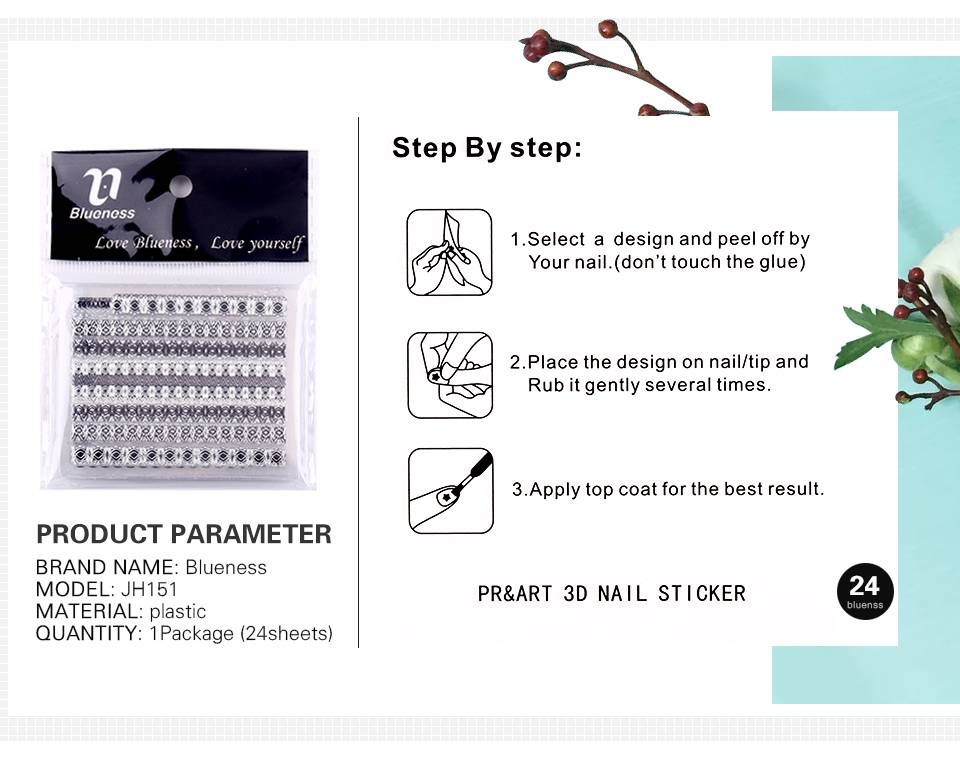 Blueness
Love Blueness, Love yourself

PRODUCT PARAMETER
BRAND NAME: Blueness
MODEL: JH151
MATERIAL: plastic
QUANTITY: 1Package (24sheets)

Step By step:

1.Select a design and peel off by Your nail.(don't touch the glue)

2.Place the design on nail/tip and Rub it gently several times.

3.Apply top coat for the best result.

PR&ART 3D NAIL STICKER

24
bluenss