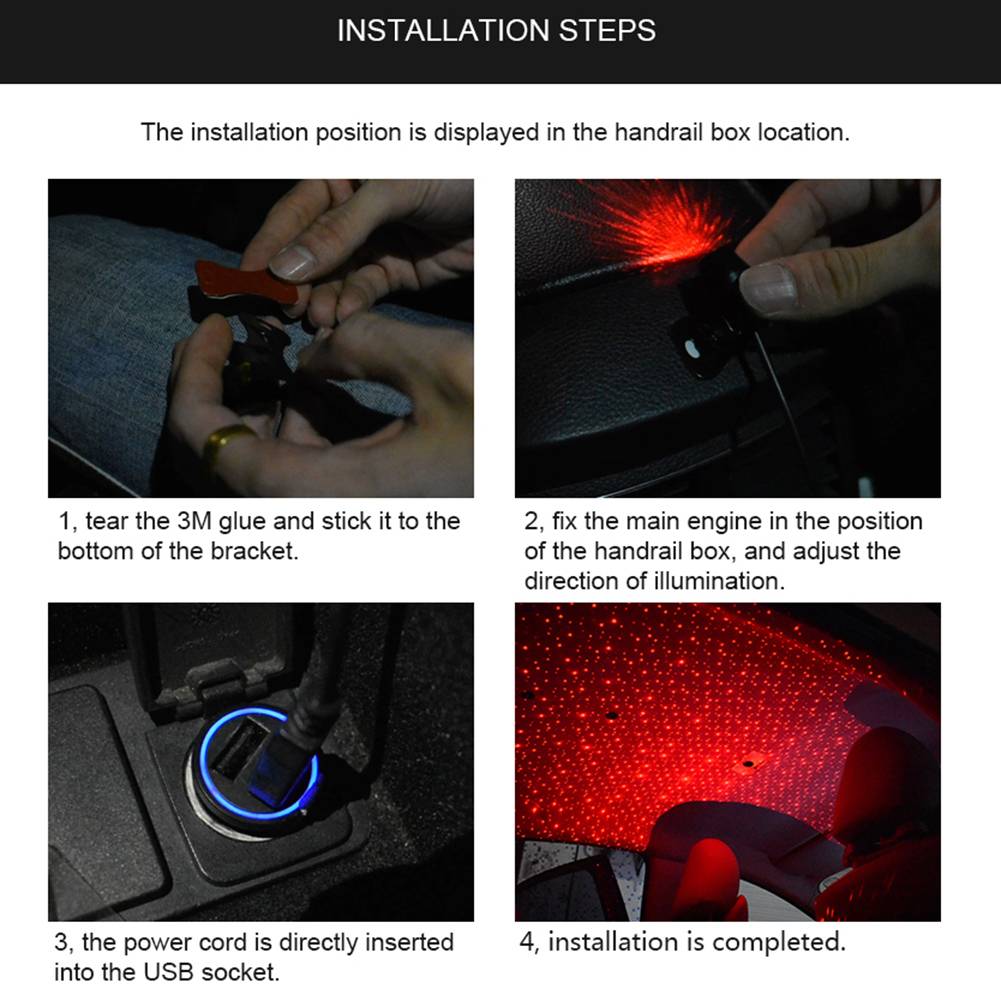 INSTALLATION STEPS

The installation position is displayed in the handrail box location.

1, tear the 3M glue and stick it to the bottom of the bracket.

2, fix the main engine in the position of the handrail box, and adjust the direction of illumination.

3, the power cord is directly inserted into the USB socket.

4, installation is completed.