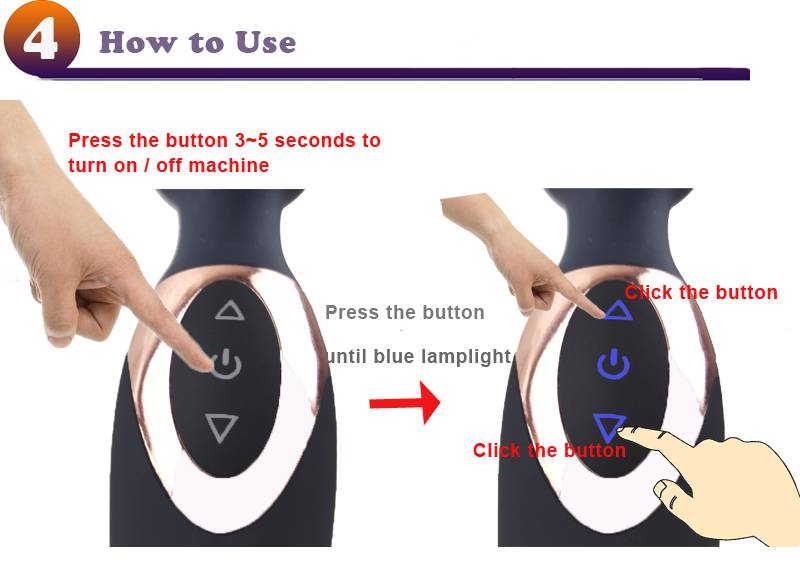 4 How to Use

Press the button 3~5 seconds to turn on / off machine

Press the button

until blue lamplight

Click the button

Click the button