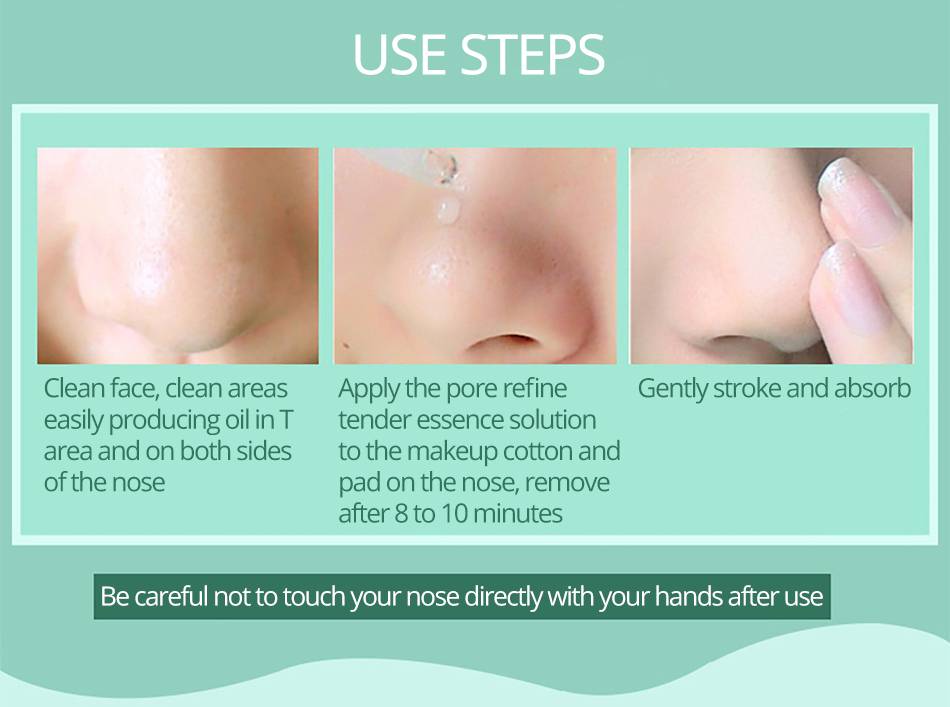 USE STEPS

Clean face, clean areas easily producing oil in T area and on both sides of the nose

Apply the pore refine tender essence solution to the makeup cotton and pad on the nose, remove after 8 to 10 minutes

Gently stroke and absorb

Be careful not to touch your nose directly with your hands after use