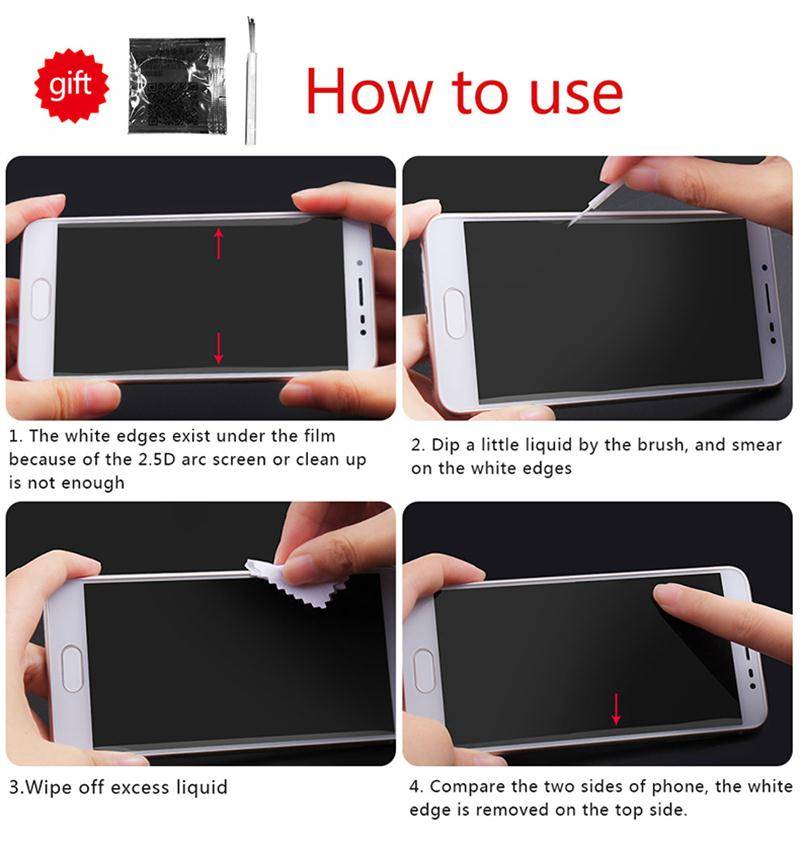 gift

How to use

1. The white edges exist under the film because of the 2.5D arc screen or clean up is not enough

2. Dip a little liquid by the brush, and smear on the white edges

3.Wipe off excess liquid

4. Compare the two sides of phone, the white edge is removed on the top side.