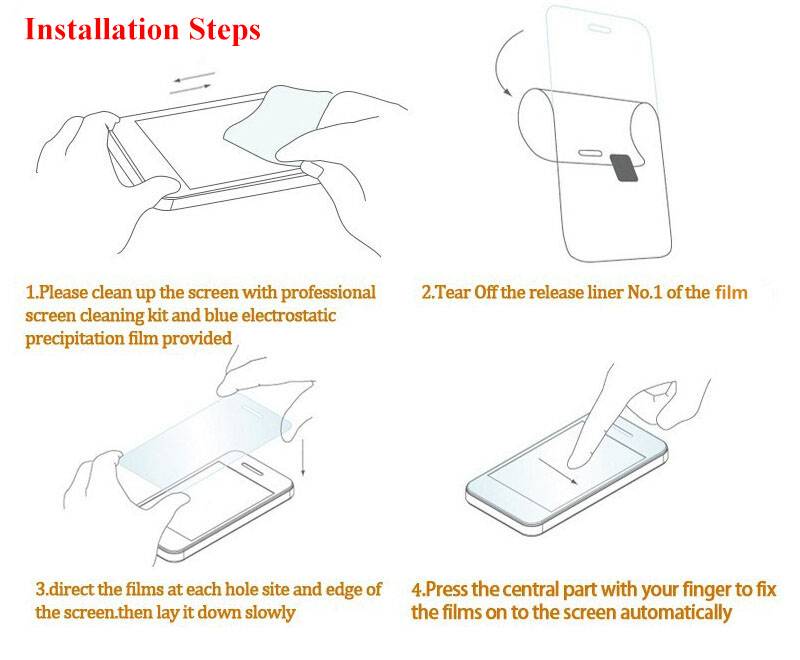 Installation Steps

1.Please clean up the screen with professional screen cleaning kit and blue electrostatic precipitation film provided

2.Tear Off the release liner No.1 of the film

3.direct the films at each hole site and edge of the screen.then lay it down slowly

4.Press the central part with your finger to fix the films on to the screen automatically