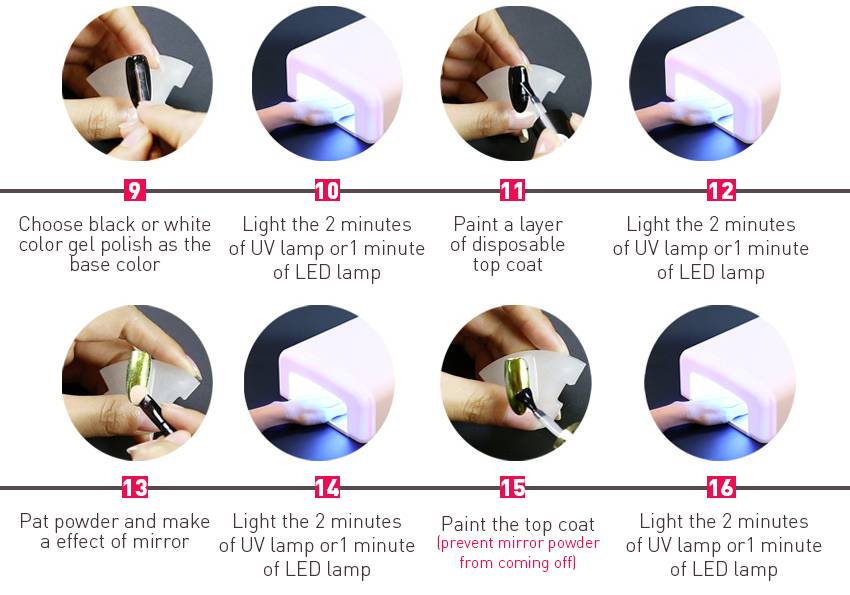 9
Choose black or white color gel polish as the base color

10
Light the 2 minutes of UV lamp or1 minute of LED lamp

11
Paint a layer of disposable top coat

12
Light the 2 minutes of UV lamp or1 minute of LED lamp

13
Pat powder and make a effect of mirror

14
Light the 2 minutes of UV lamp or1 minute of LED lamp

15
Paint the top coat
(prevent mirror powder from coming off)

16
Light the 2 minutes of UV lamp or1 minute of LED lamp