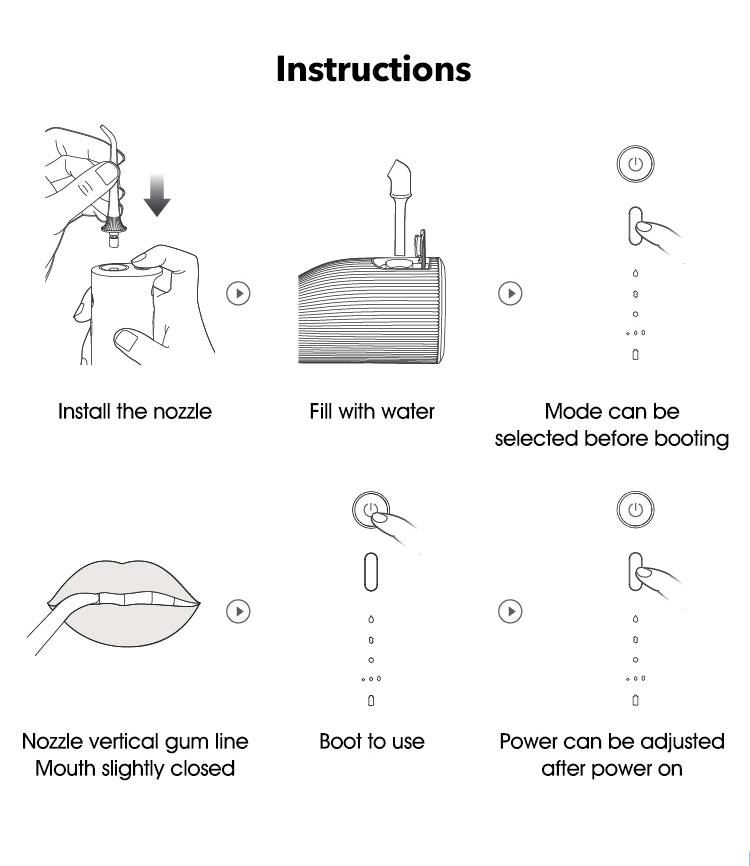 Instructions

Install the nozzle

Fill with water

Mode can be selected before booting

Nozzle vertical gum line
Mouth slightly closed

Boot to use

Power can be adjusted after power on