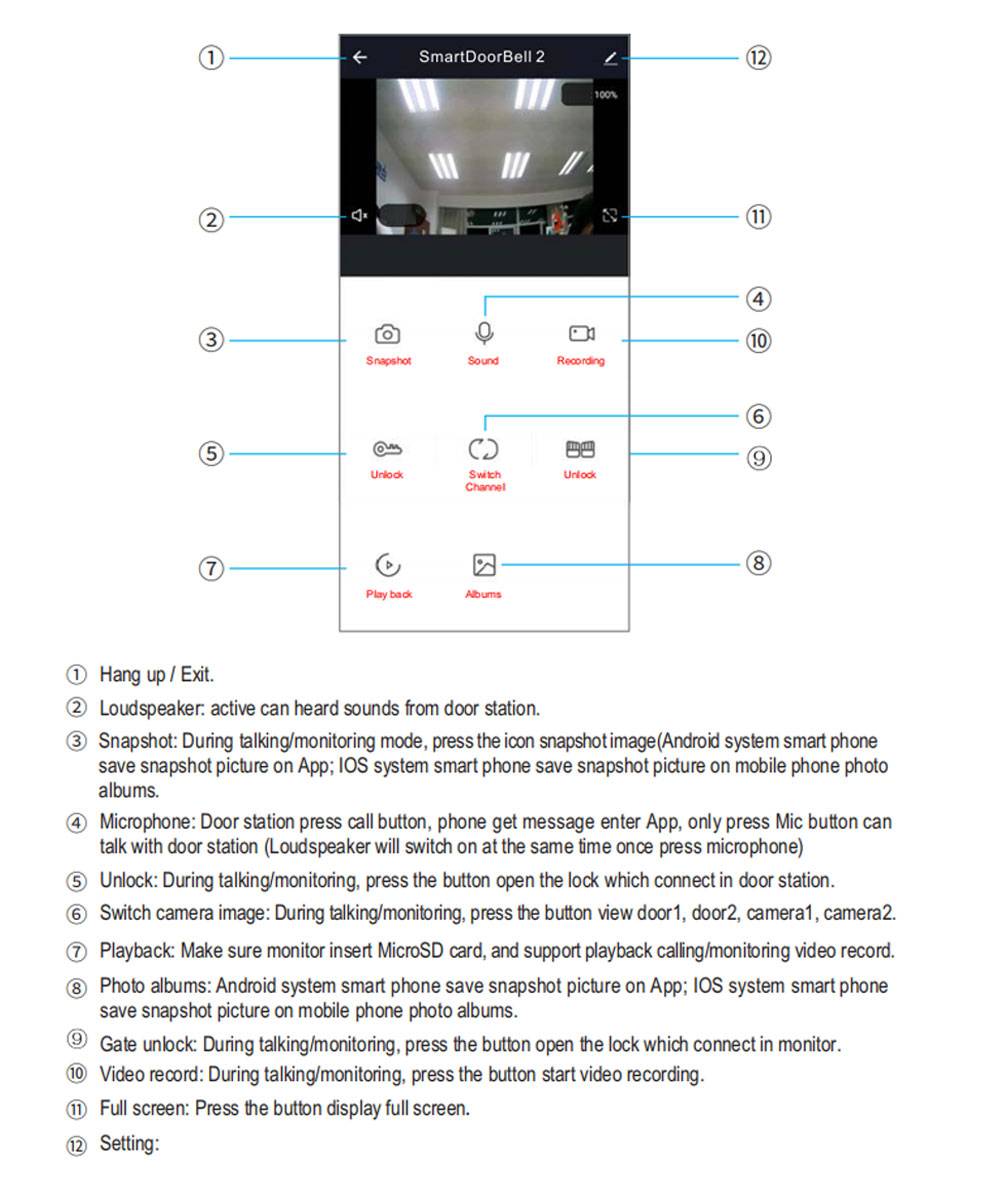 ① SmartDoorBell 2 ⑫

100%

② ⑪

④

③ Snapshot Sound Recording ⑩

⑥

⑤ Unlock Switch Channel Unlock ⑨

⑦ Play back Albums ⑧

① Hang up / Exit.

② Loudspeaker: active can heard sounds from door station.

③ Snapshot: During talking/monitoring mode, press the icon snapshot image(Android system smart phone save snapshot picture on App; IOS system smart phone save snapshot picture on mobile phone photo albums.

④ Microphone: Door station press call button, phone get message enter App, only press Mic button can talk with door station (Loudspeaker will switch on at the same time once press microphone)

⑤ Unlock: During talking/monitoring, press the button open the lock which connect in door station.

⑥ Switch camera image: During talking/monitoring, press the button view door1, door2, camera1, camera2.

⑦ Playback: Make sure monitor insert MicroSD card, and support playback calling/monitoring video record.

⑧ Photo albums: Android system smart phone save snapshot picture on App; IOS system smart phone save snapshot picture on mobile phone photo albums.

⑨ Gate unlock: During talking/monitoring, press the button open the lock which connect in monitor.

⑩ Video record: During talking/monitoring, press the button start video recording.

⑪ Full screen: Press the button display full screen.

⑫ Setting: