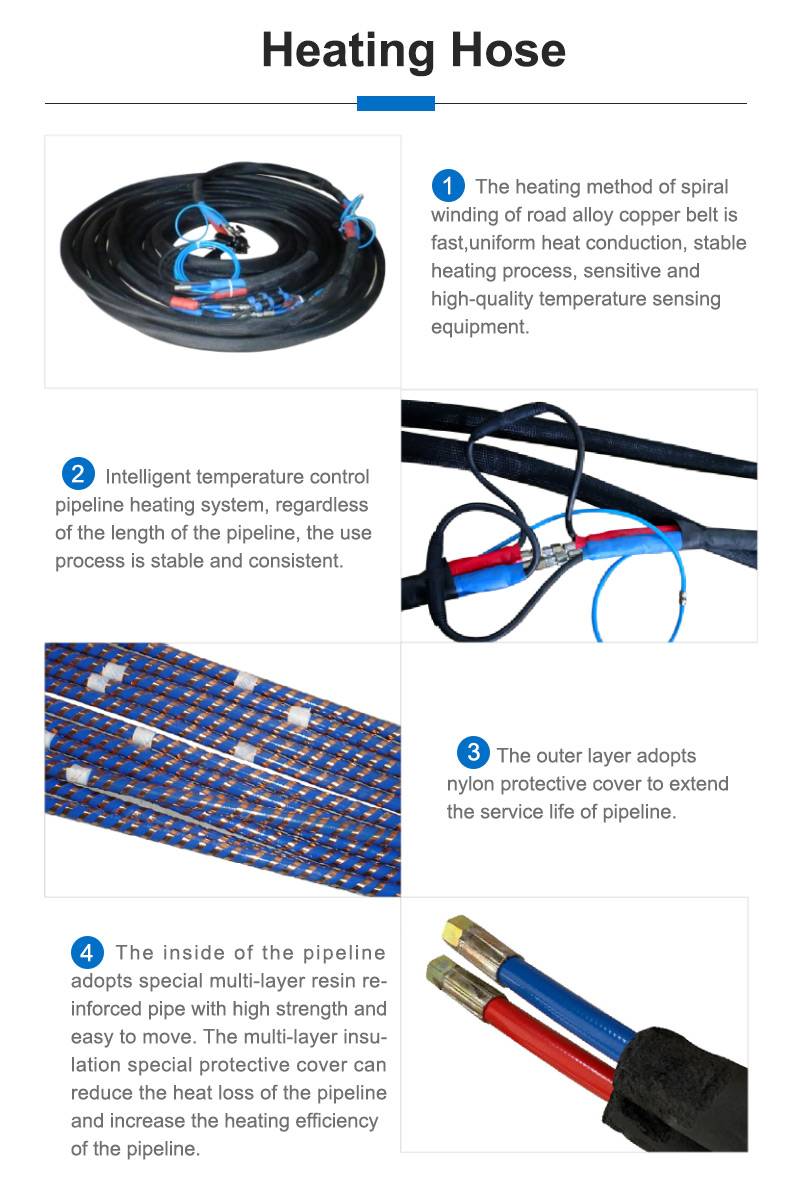 Heating Hose

1 The heating method of spiral winding of road alloy copper belt is fast,uniform heat conduction, stable heating process, sensitive and high-quality temperature sensing equipment.

2 Intelligent temperature control pipeline heating system, regardless of the length of the pipeline, the use process is stable and consistent.

3 The outer layer adopts nylon protective cover to extend the service life of pipeline.

4 The inside of the pipeline adopts special multi-layer resin reinforced pipe with high strength and easy to move. The multi-layer insulation special protective cover can reduce the heat loss of the pipeline and increase the heating efficiency of the pipeline.