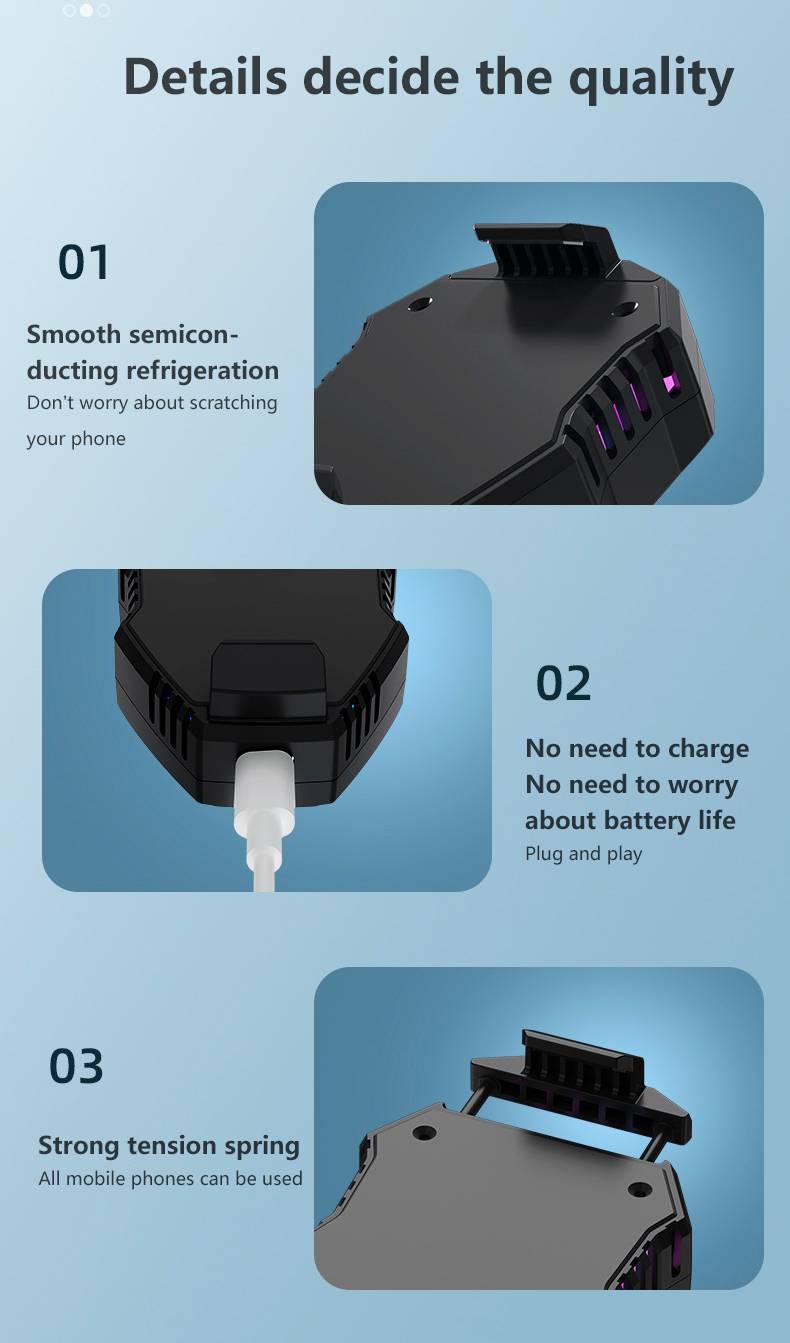 Details decide the quality

01

Smooth semiconducting refrigeration
Don't worry about scratching your phone

02

No need to charge
No need to worry about battery life
Plug and play

03

Strong tension spring
All mobile phones can be used