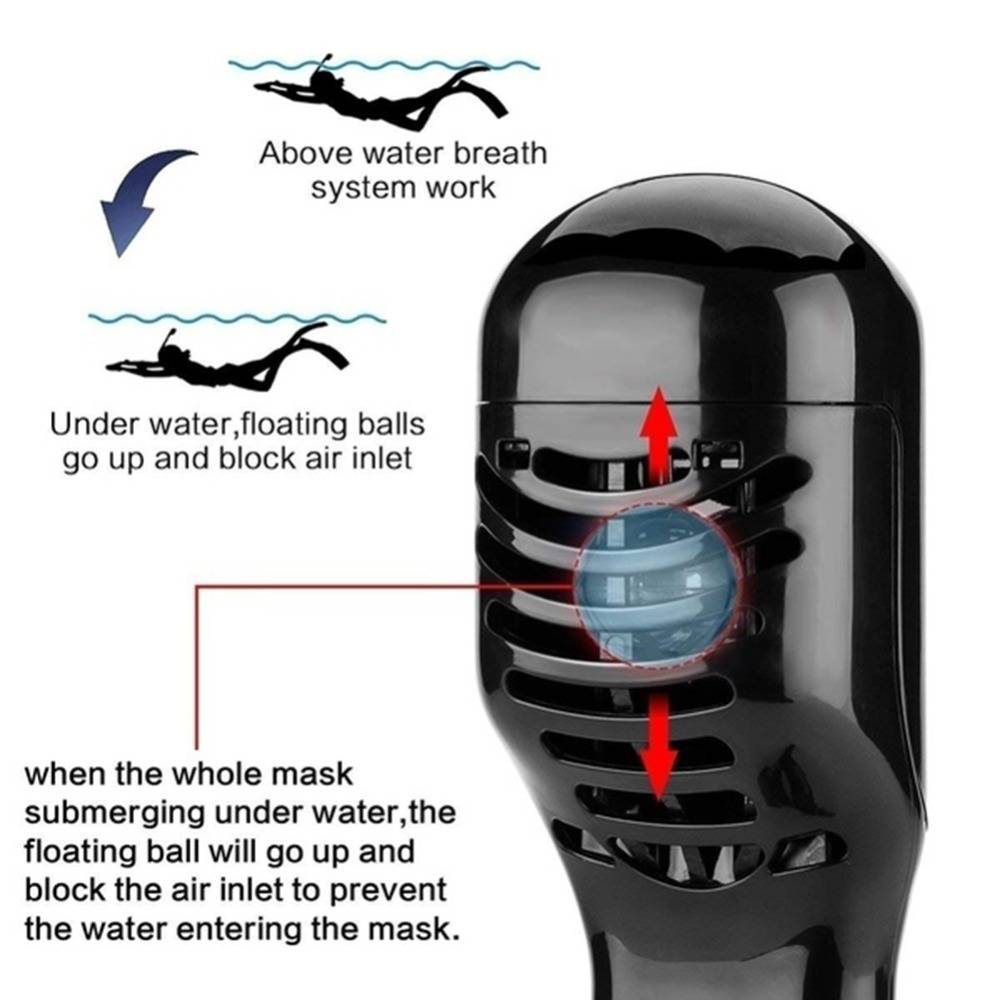 Above water breath system work

Under water,floating balls go up and block air inlet

when the whole mask submerging under water,the floating ball will go up and block the air inlet to prevent the water entering the mask.