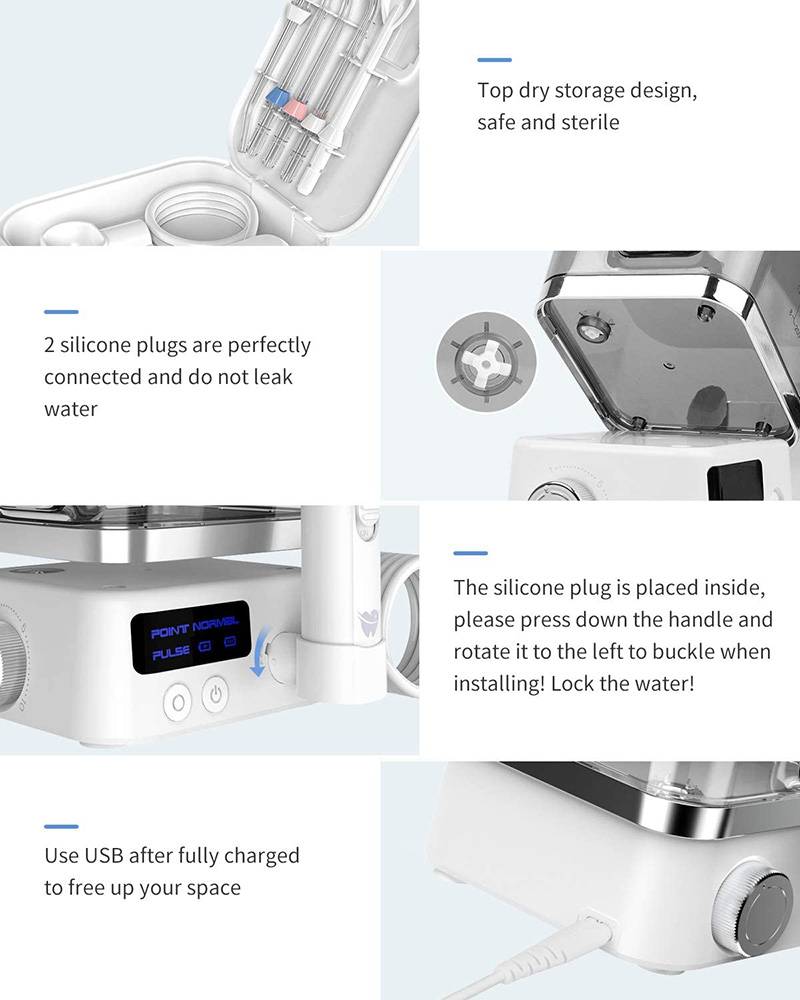 Top dry storage design, safe and sterile

2 silicone plugs are perfectly connected and do not leak water

POINT NORMAL
PULSE

The silicone plug is placed inside, please press down the handle and rotate it to the left to buckle when installing! Lock the water!

Use USB after fully charged to free up your space