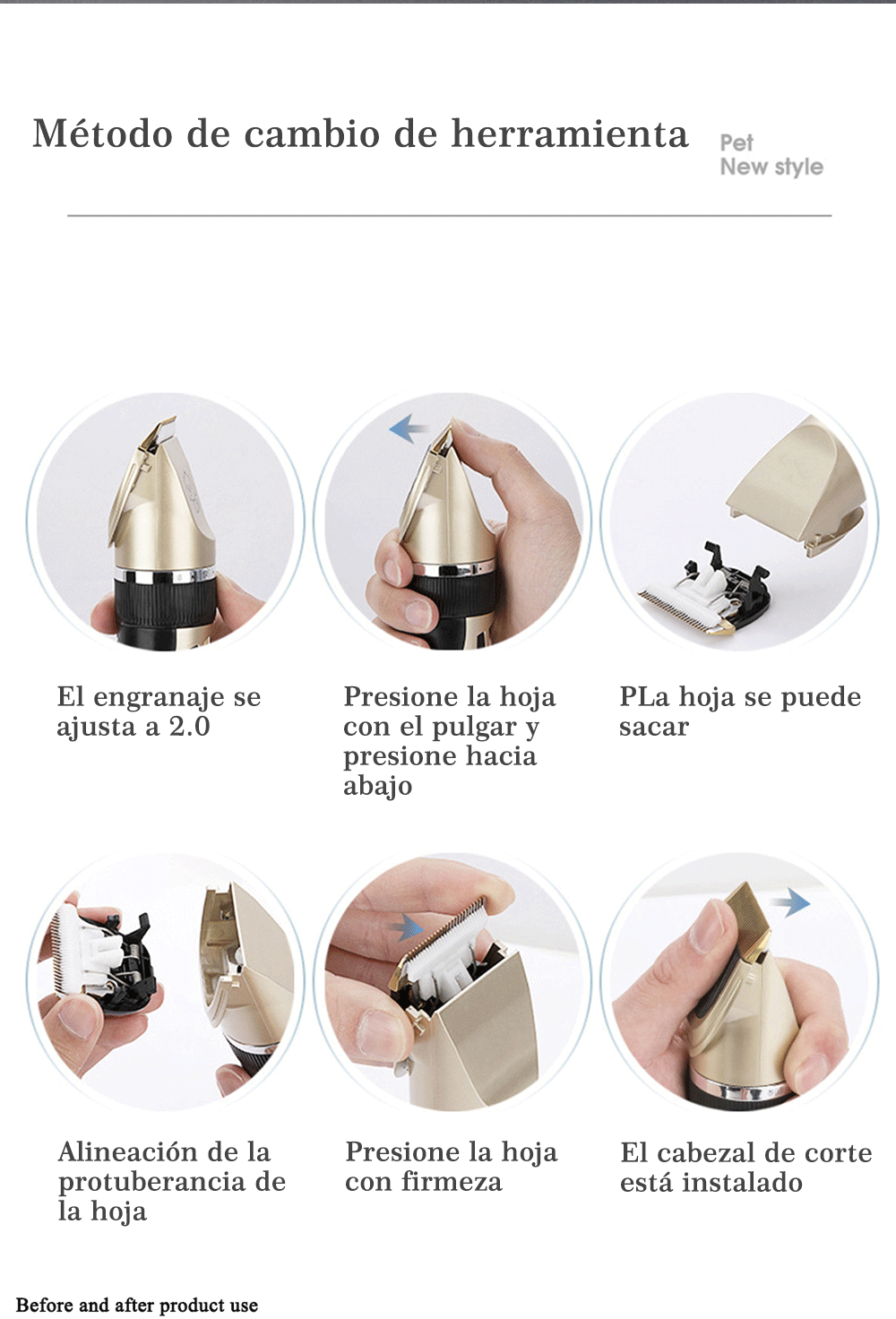 Método de cambio de herramienta

Pet
New style

El engranaje se ajusta a 2.0

Presione la hoja con el pulgar y presione hacia abajo

PLa hoja se puede sacar

Alineación de la protuberancia de la hoja

Presione la hoja con firmeza

El cabezal de corte está instalado

Before and after product use