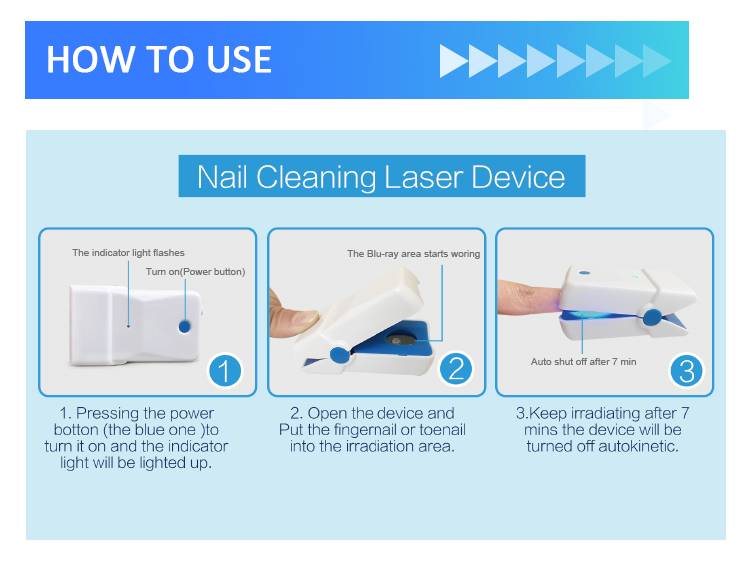 HOW TO USE

Nail Cleaning Laser Device

The indicator light flashes

Turn on(Power button)

1

The Blu-ray area starts woring

2

Auto shut off after 7 min

3

1. Pressing the power botton (the blue one )to turn it on and the indicator light will be lighted up.

2. Open the device and Put the fingernail or toenail into the irradiation area.

3.Keep irradiating after 7 mins the device will be turned off autokinetic.