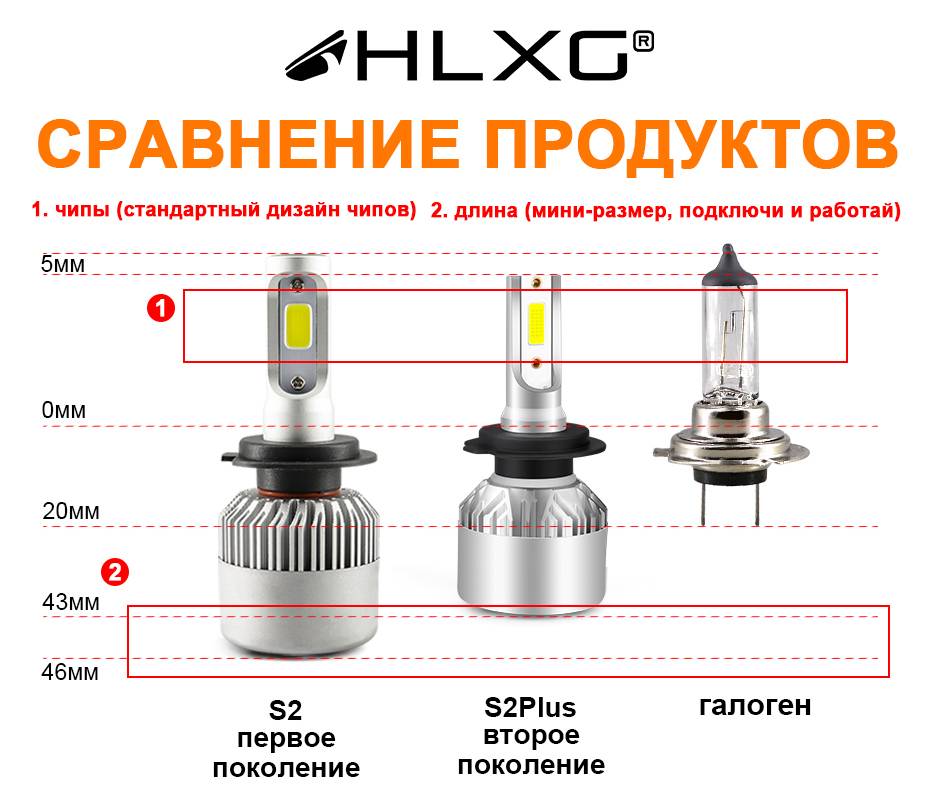 HLXG®

СРАВНЕНИЕ ПРОДУКТОВ

1. чипы (стандартный дизайн чипов) 2. длина (мини-размер, подключи и работай)

5мм

1

0мм

20мм

2

43мм

46мм

S2
первое
поколение

S2Plus
второе
поколение

галоген