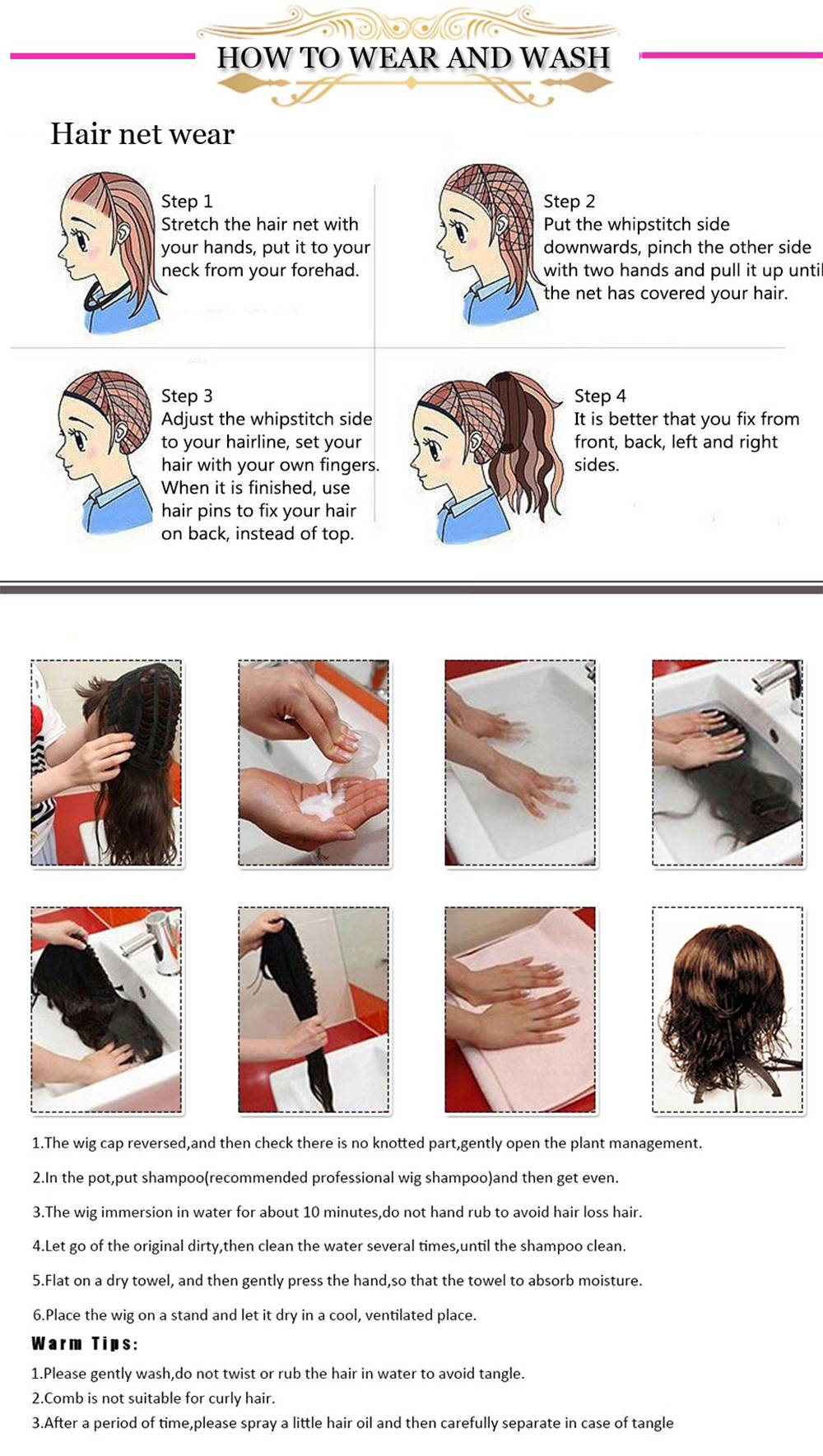 HOW TO WEAR AND WASH

Hair net wear

Step 1
Stretch the hair net with your hands, put it to your neck from your forehad.

Step 2
Put the whipstitch side downwards, pinch the other side with two hands and pull it up until the net has covered your hair.

Step 3
Adjust the whipstitch side to your hairline, set your hair with your own fingers. When it is finished, use hair pins to fix your hair on back, instead of top.

Step 4
It is better that you fix from front, back, left and right sides.

1.The wig cap reversed,and then check there is no knotted part,gently open the plant management.

2.In the pot,put shampoo(recommended professional wig shampoo)and then get even.

3.The wig immersion in water for about 10 minutes,do not hand rub to avoid hair loss hair.

4.Let go of the original dirty,then clean the water several times,until the shampoo clean.

5.Flat on a dry towel, and then gently press the hand,so that the towel to absorb moisture.

6.Place the wig on a stand and let it dry in a cool, ventilated place.

Warm Tips:

1.Please gently wash,do not twist or rub the hair in water to avoid tangle.
2.Comb is not suitable for curly hair.
3.After a period of time,please spray a little hair oil and then carefully separate in case of tangle