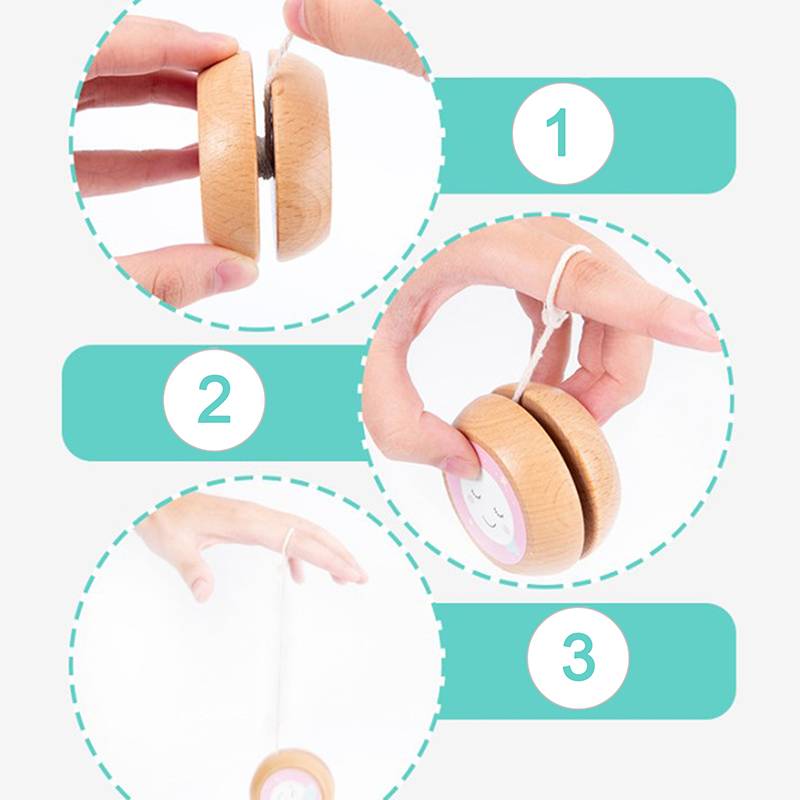 1

2

3