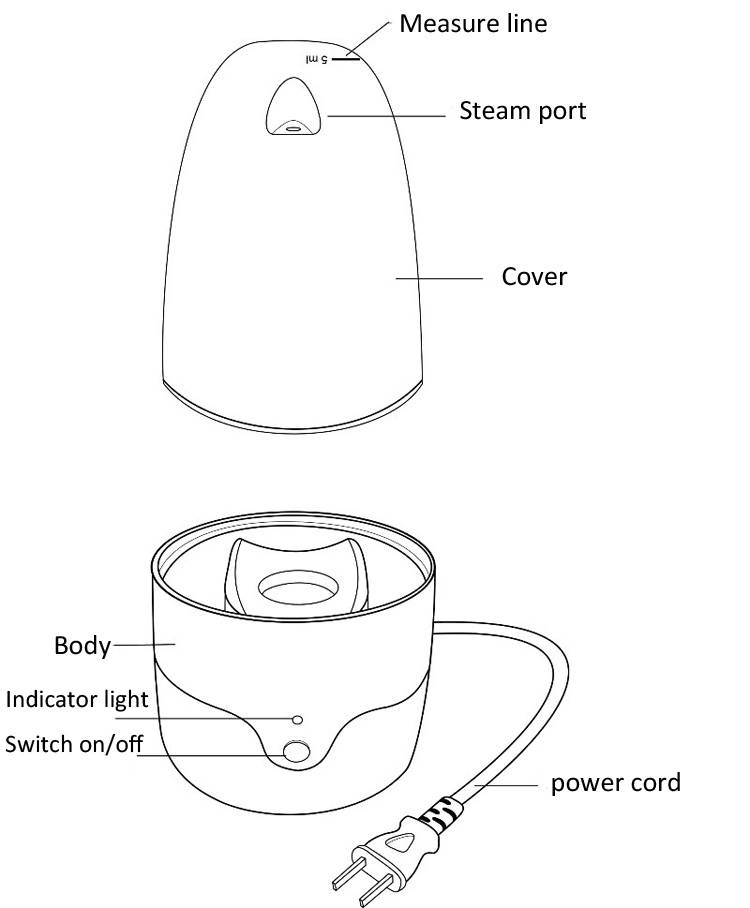 Measure line
5 ml
Steam port
Cover
Body
Indicator light
Switch on/off
power cord