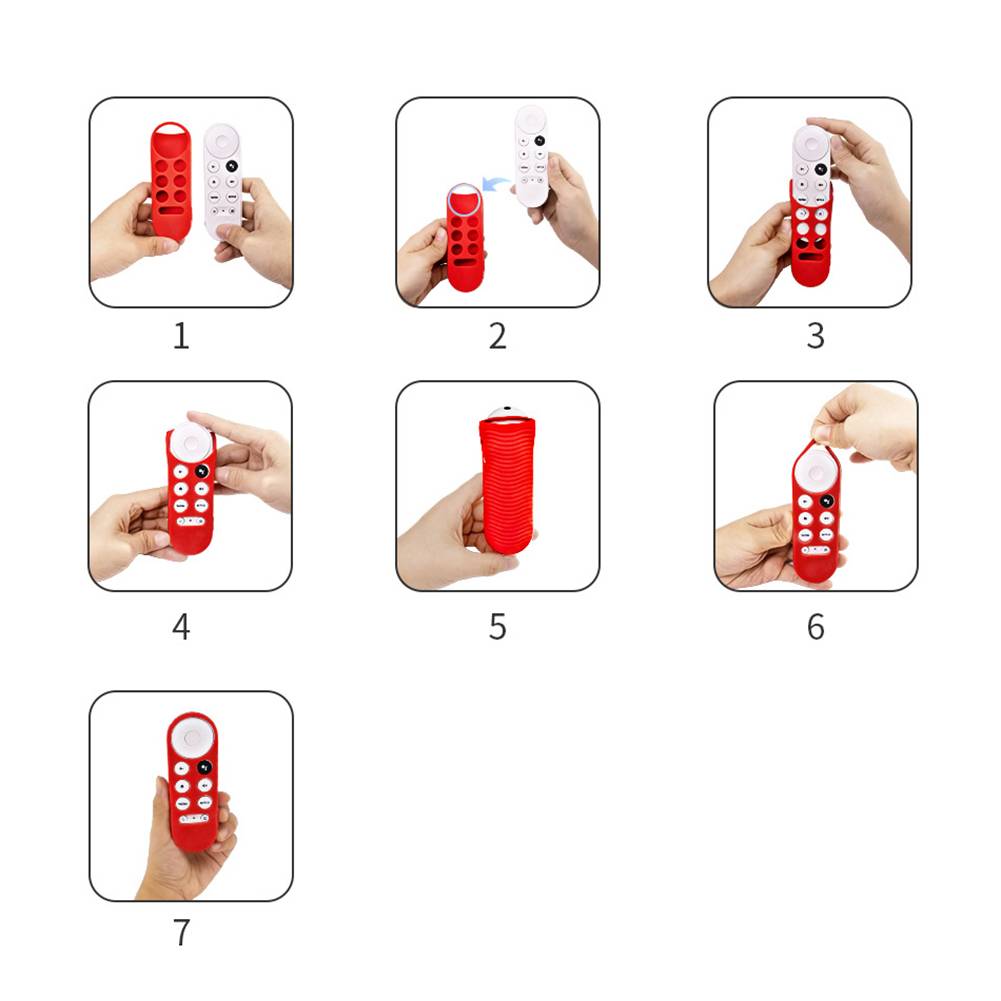 1

2

3

4

5

6

7