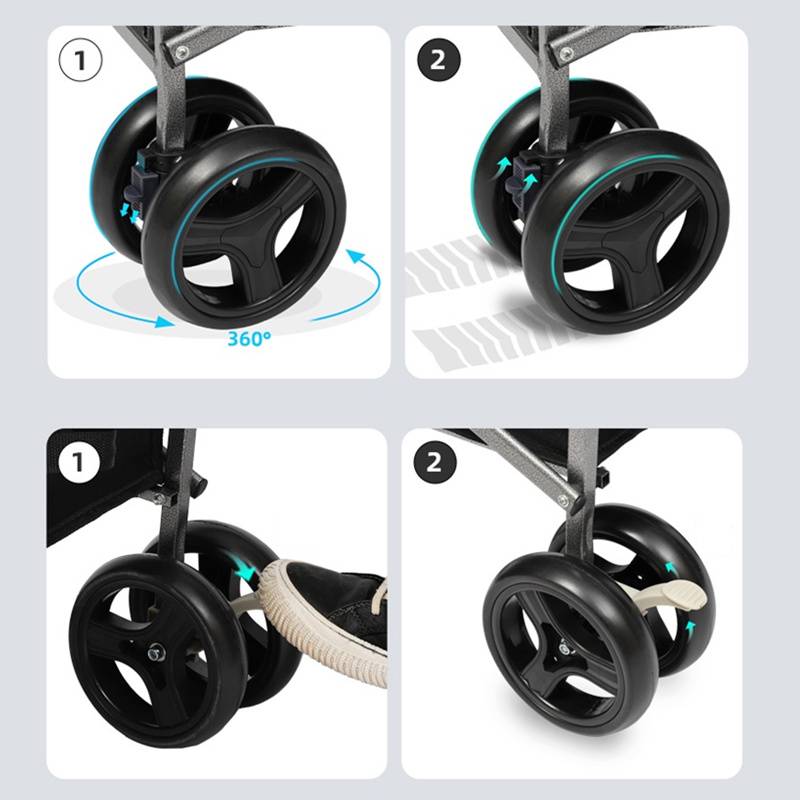 1

360°

2

1

2