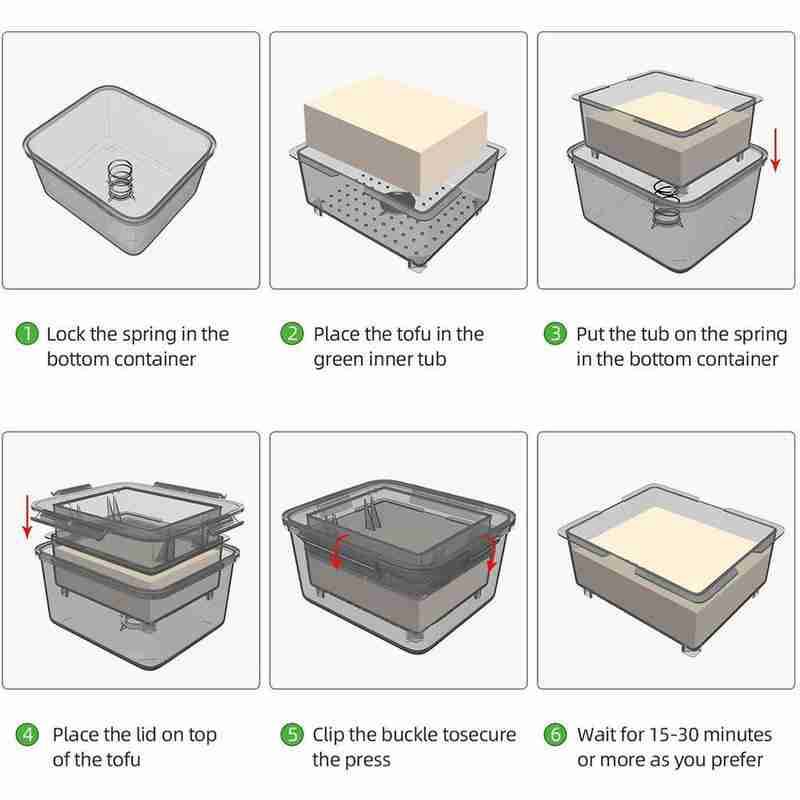 1 Lock the spring in the bottom container

2 Place the tofu in the green inner tub

3 Put the tub on the spring in the bottom container

4 Place the lid on top of the tofu

5 Clip the buckle tosecure the press

6 Wait for 15-30 minutes or more as you prefer