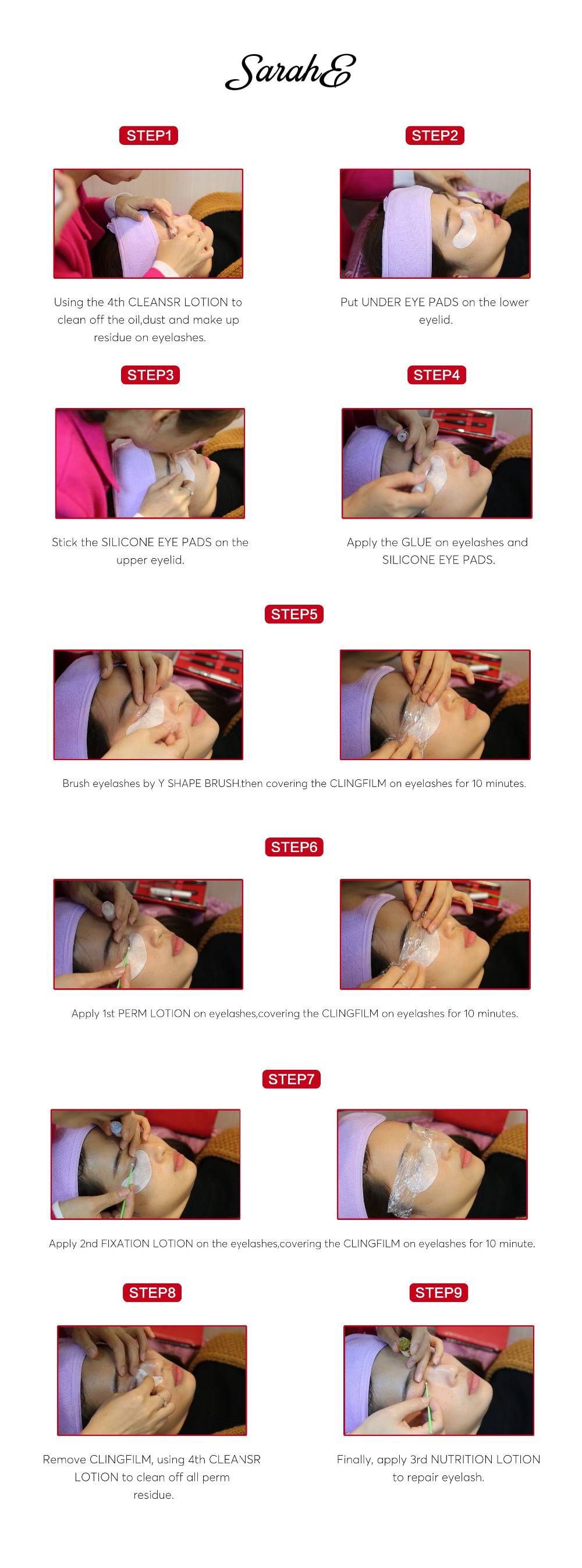 SarahE

STEP1

Using the 4th CLEANSR LOTION to clean off the oil,dust and make up residue on eyelashes.

STEP2

Put UNDER EYE PADS on the lower eyelid.

STEP3

Stick the SILICONE EYE PADS on the upper eyelid.

STEP4

Apply the GLUE on eyelashes and SILICONE EYE PADS.

STEP5

Brush eyelashes by Y SHAPE BRUSH.then covering the CLINGFILM on eyelashes for 10 minutes.

STEP6

Apply 1st PERM LOTION on eyelashes,covering the CLINGFILM on eyelashes for 10 minutes.

STEP7

Apply 2nd FIXATION LOTION on the eyelashes,covering the CLINGFILM on eyelashes for 10 minute.

STEP8

Remove CLINGFILM, using 4th CLEANSR LOTION to clean off all perm residue.

STEP9

Finally, apply 3rd NUTRITION LOTION to repair eyelash.