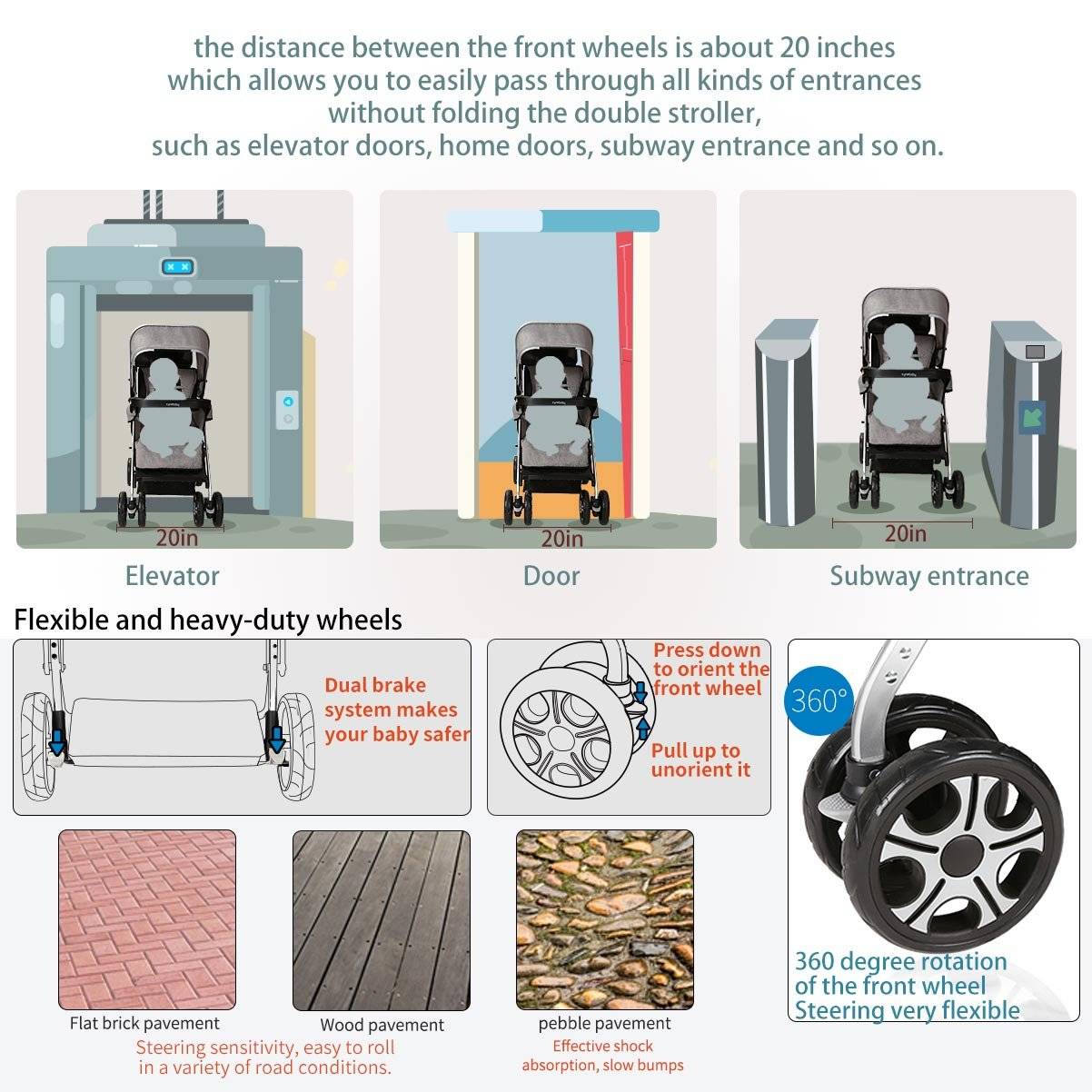 the distance between the front wheels is about 20 inches which allows you to easily pass through all kinds of entrances without folding the double stroller, such as elevator doors, home doors, subway entrance and so on.

20in
Elevator

20in
Door

20in
Subway entrance

Flexible and heavy-duty wheels

Dual brake system makes your baby safer

Press down to orient the front wheel

Pull up to unorient it

360°

360 degree rotation of the front wheel
Steering very flexible

Flat brick pavement

Wood pavement

Steering sensitivity, easy to roll in a variety of road conditions.

pebble pavement
Effective shock absorption, slow bumps