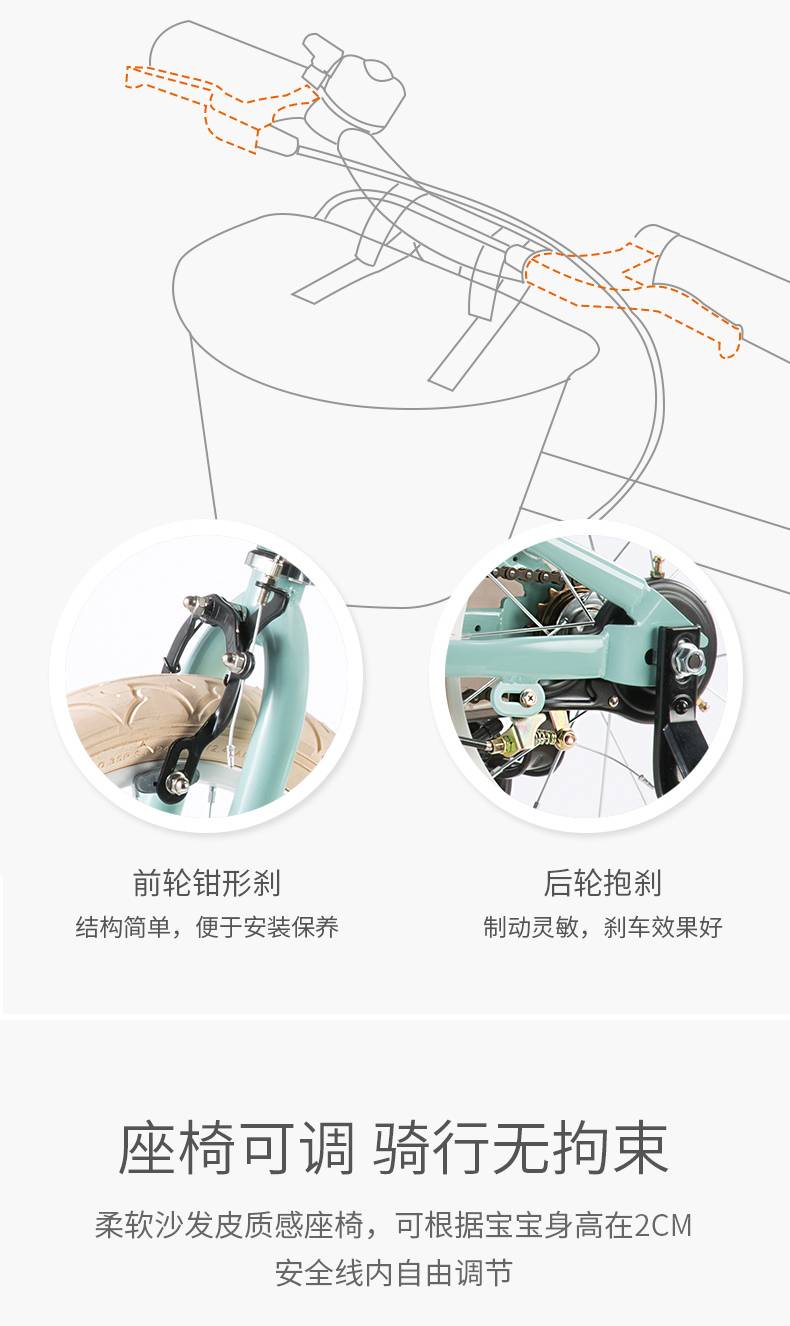 前轮钳形刹
结构简单，便于安装保养

后轮抱刹
制动灵敏，刹车效果好

座椅可调 骑行无拘束

柔软沙发皮质感座椅，可根据宝宝身高在2CM安全线内自由调节