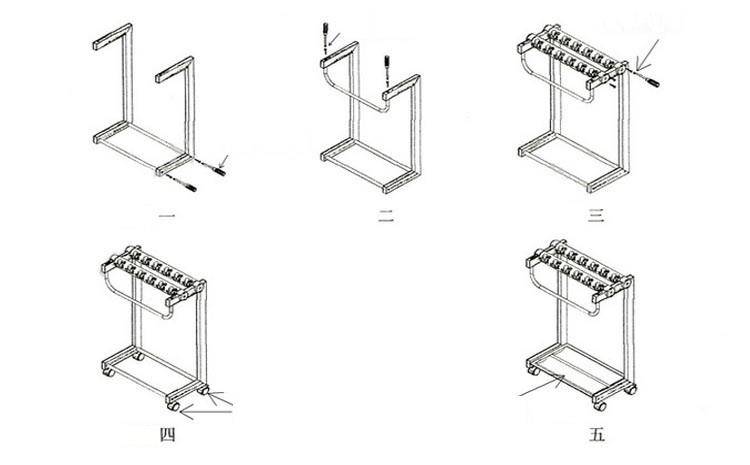 一

二

三

四

五