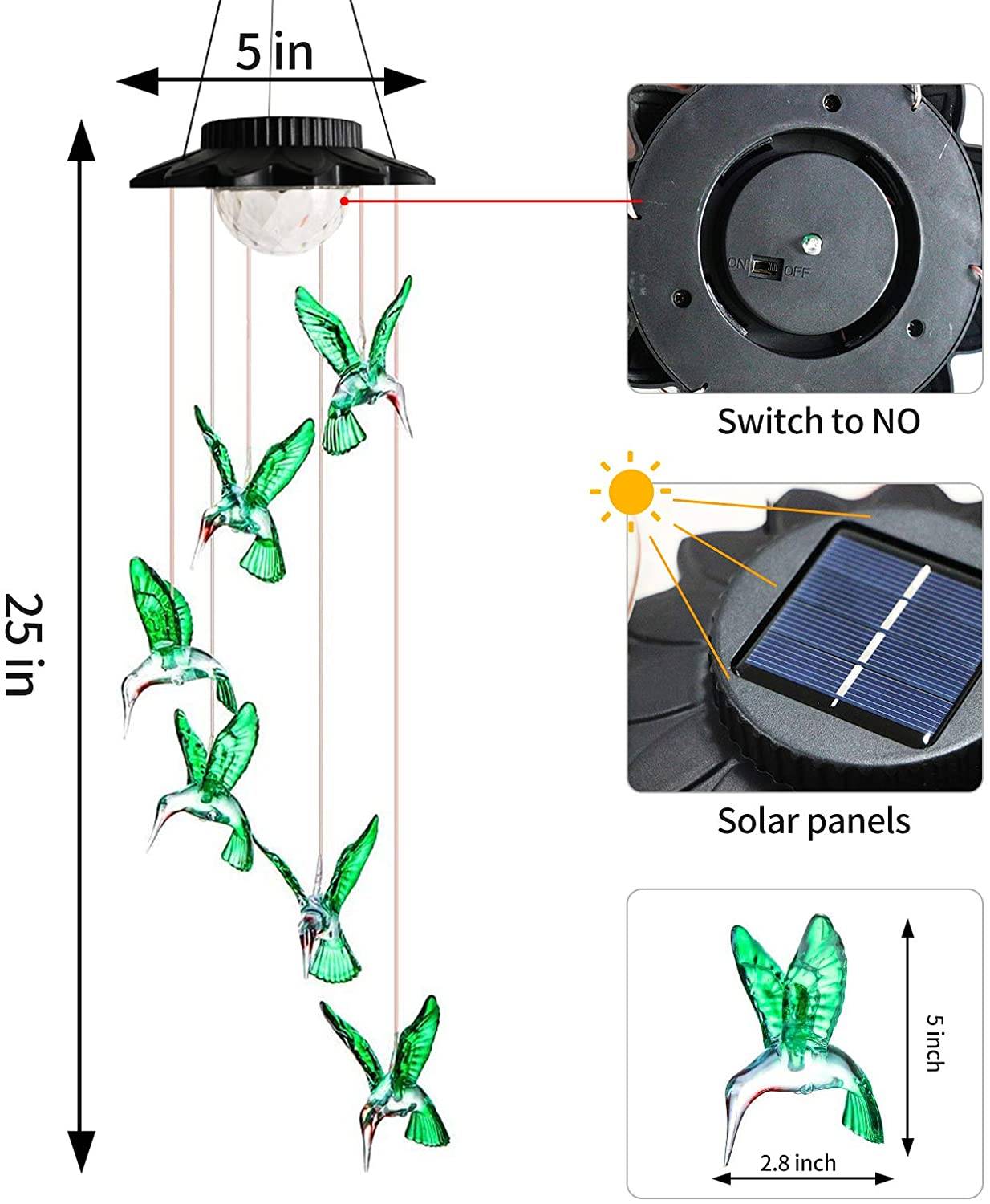 5 in

25 in

ON OFF

Switch to NO

Solar panels

5 inch

2.8 inch