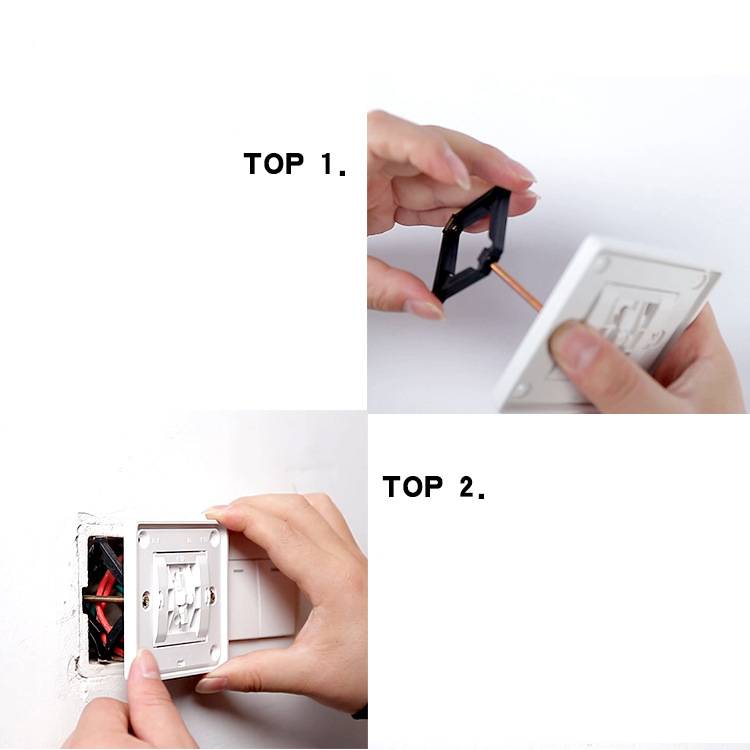 TOP 1.

TOP 2.