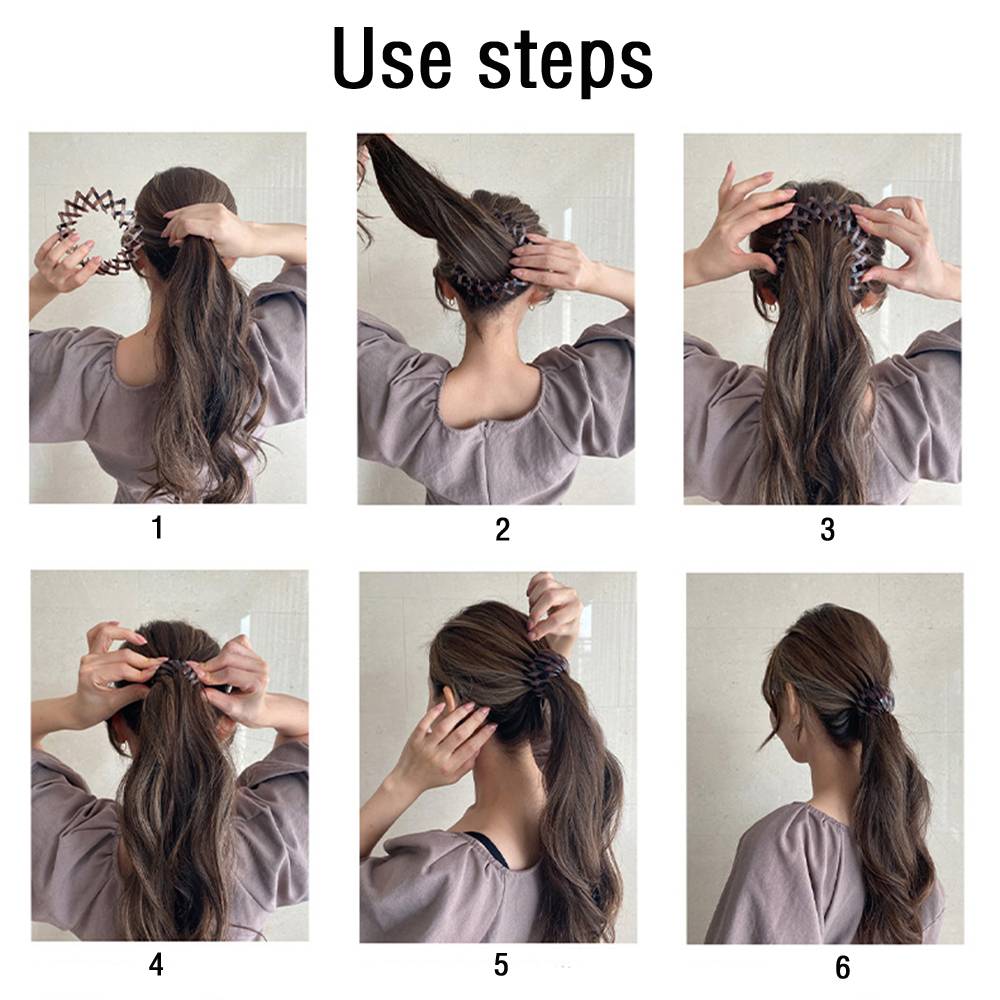 Use steps

1

2

3

4

5

6