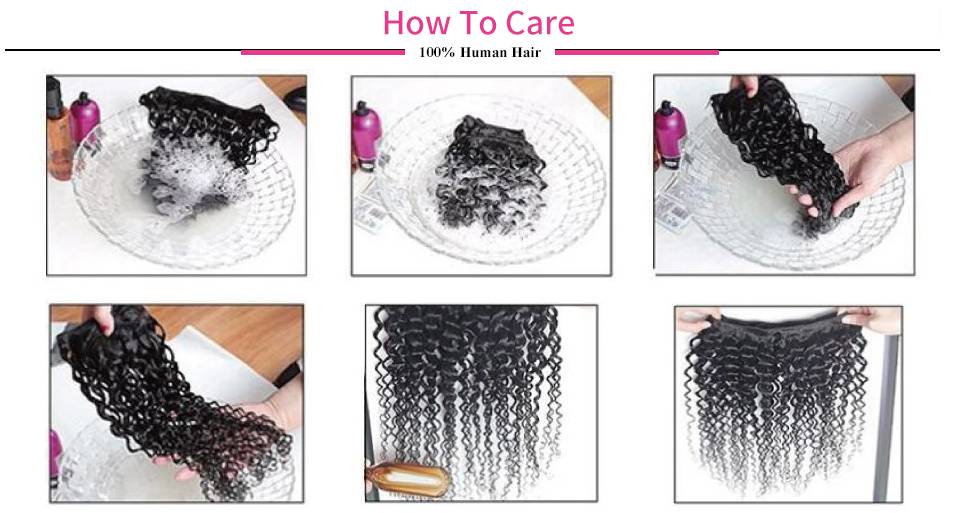 How To Care

100% Human Hair