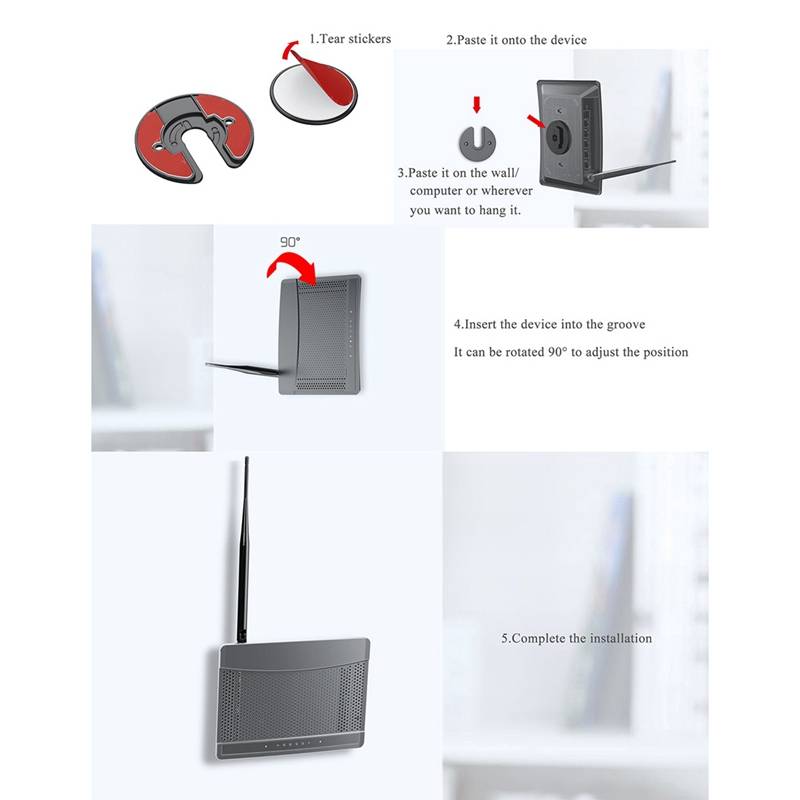 1.Tear stickers

2.Paste it onto the device

3.Paste it on the wall/ computer or wherever you want to hang it.

90°

4.Insert the device into the groove

It can be rotated 90° to adjust the position

5.Complete the installation