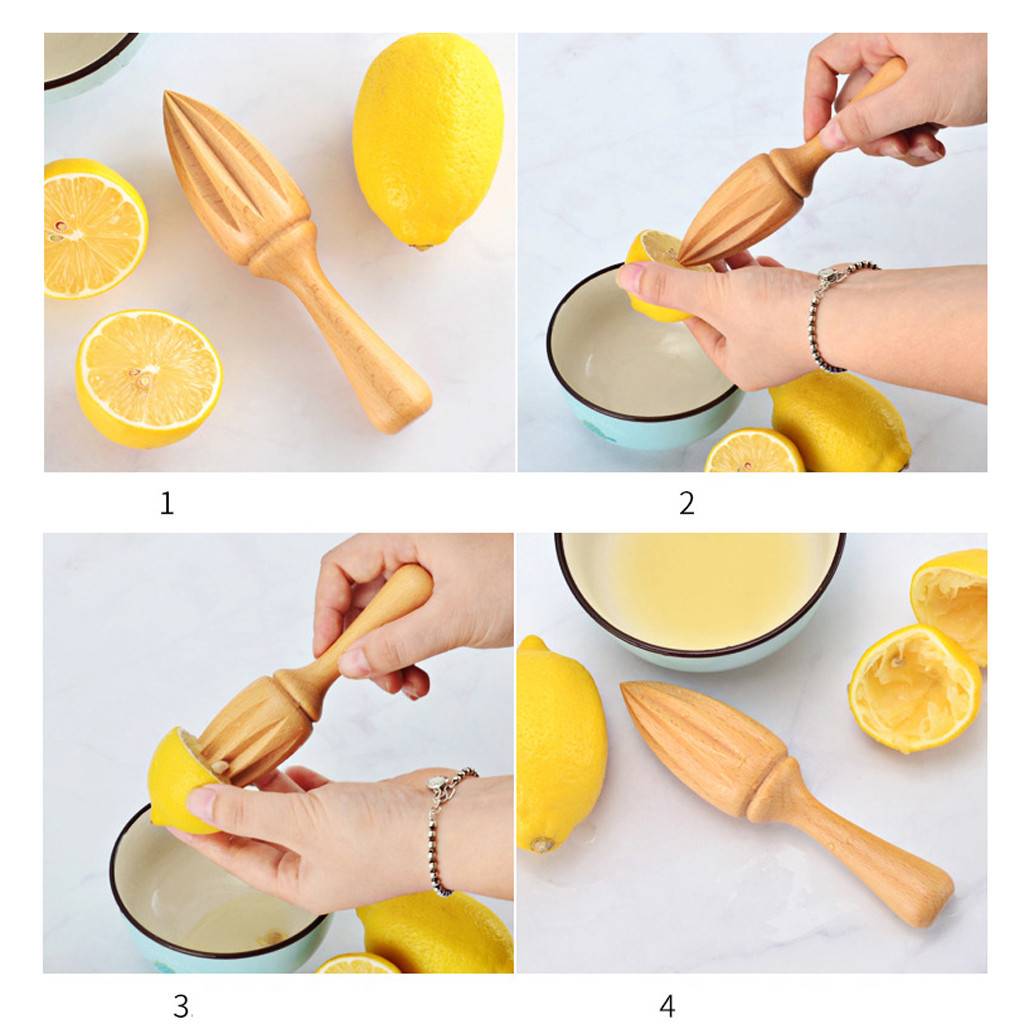 1

2

3

4