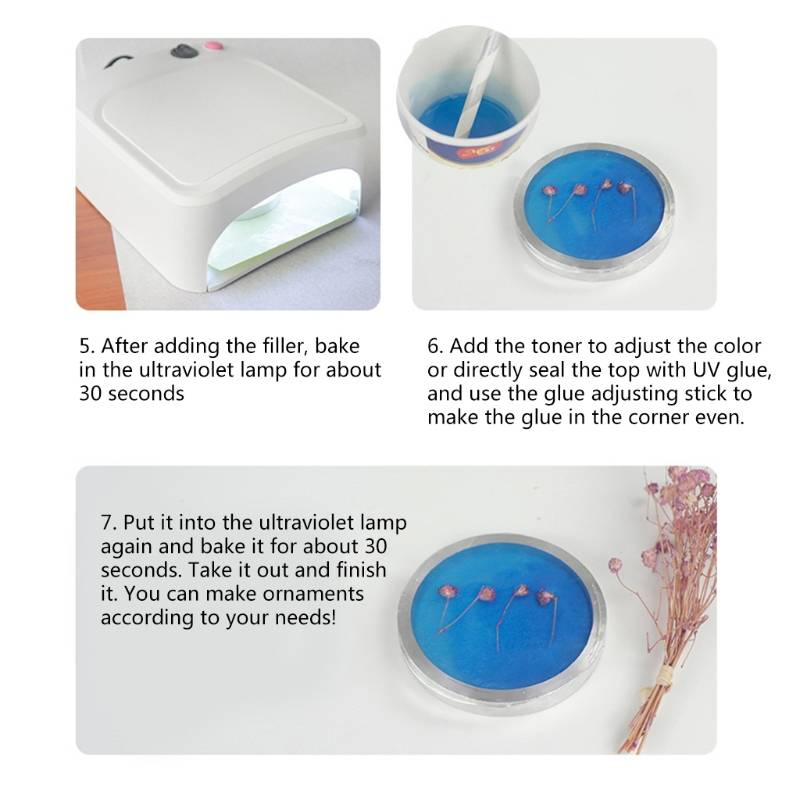 5. After adding the filler, bake in the ultraviolet lamp for about 30 seconds

6. Add the toner to adjust the color or directly seal the top with UV glue, and use the glue adjusting stick to make the glue in the corner even.

7. Put it into the ultraviolet lamp again and bake it for about 30 seconds. Take it out and finish it. You can make ornaments according to your needs!