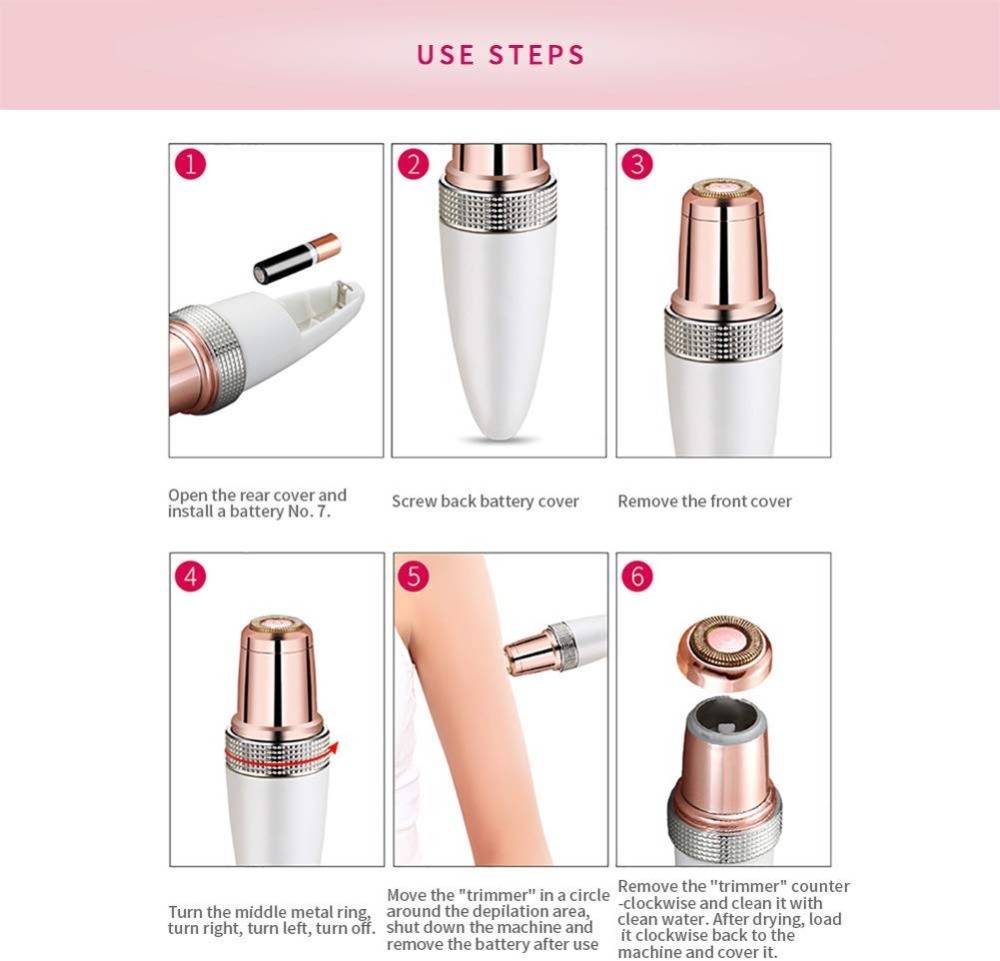 USE STEPS

1

Open the rear cover and install a battery No. 7.

2

Screw back battery cover

3

Remove the front cover

4

Turn the middle metal ring, turn right, turn left, turn off.

5

Move the "trimmer" in a circle around the depilation area, shut down the machine and remove the battery after use

6

Remove the "trimmer" counter -clockwise and clean it with clean water. After drying, load it clockwise back to the machine and cover it.