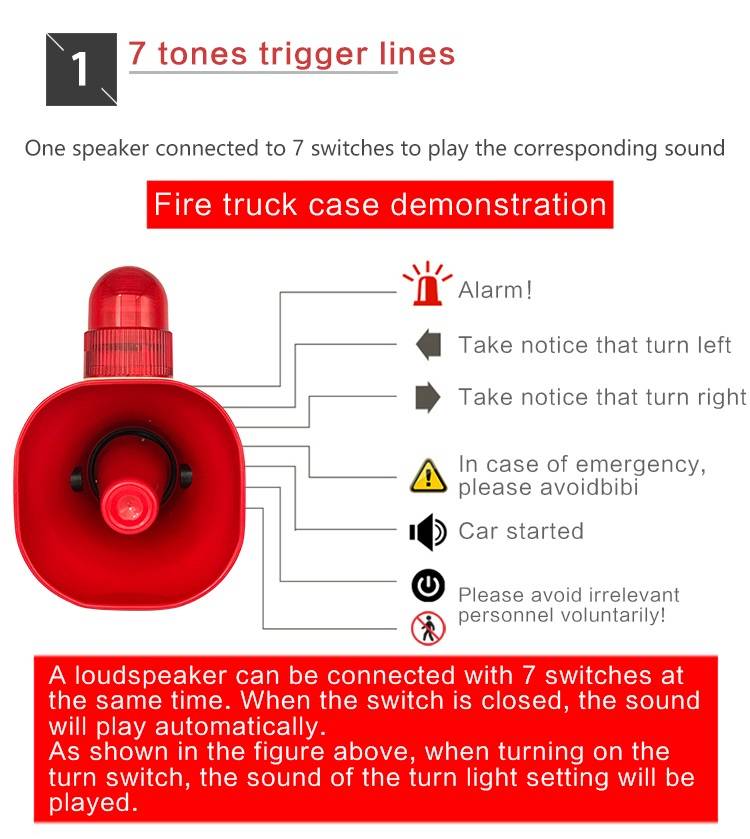 1 7 tones trigger lines

One speaker connected to 7 switches to play the corresponding sound

Fire truck case demonstration

Alarm!

Take notice that turn left

Take notice that turn right

In case of emergency, please avoidbibi

Car started

Please avoid irrelevant personnel voluntarily!

A loudspeaker can be connected with 7 switches at the same time. When the switch is closed, the sound will play automatically.
As shown in the figure above, when turning on the turn switch, the sound of the turn light setting will be played.