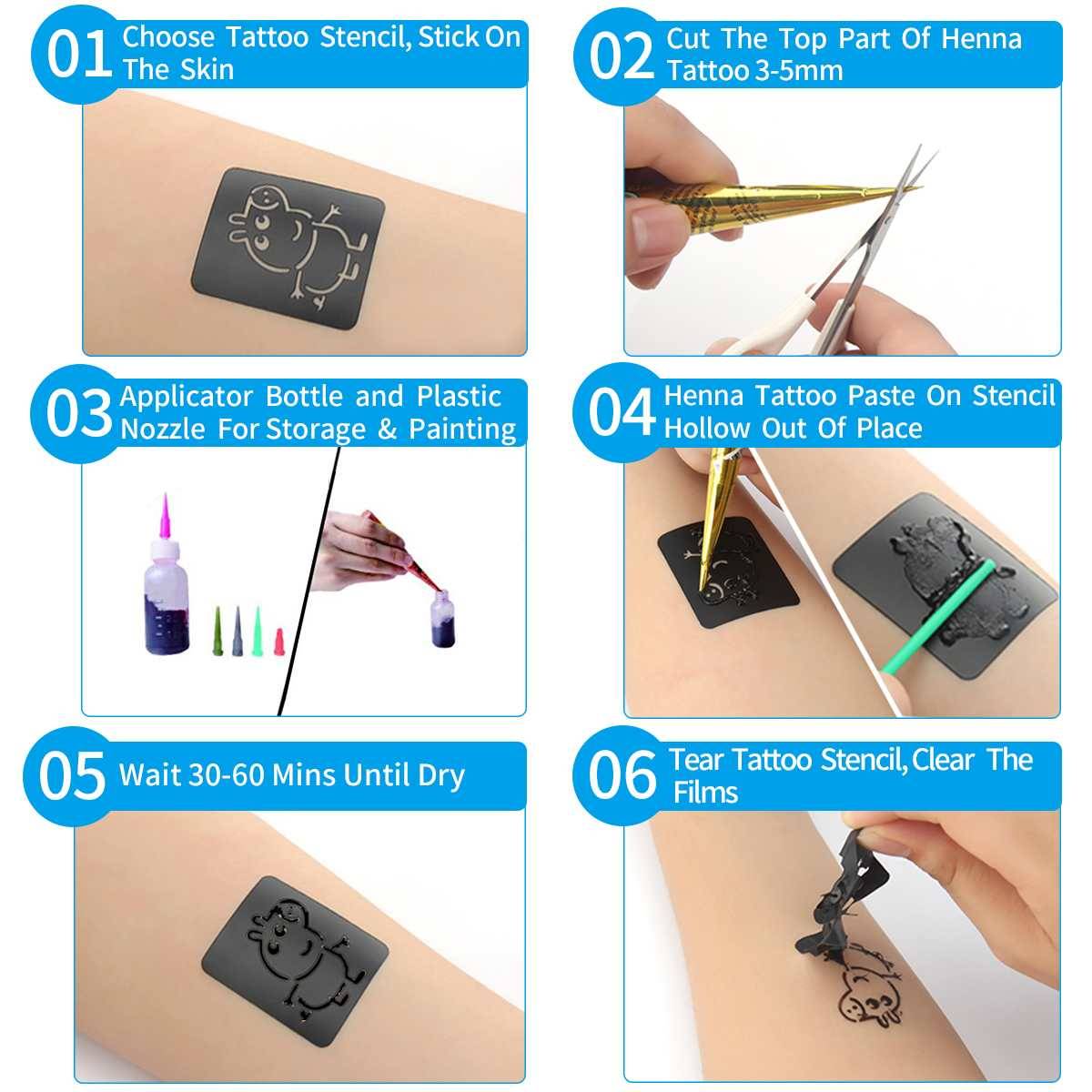 01 Choose Tattoo Stencil, Stick On The Skin

02 Cut The Top Part Of Henna Tattoo 3-5mm

03 Applicator Bottle and Plastic Nozzle For Storage & Painting

04 Henna Tattoo Paste On Stencil Hollow Out Of Place

05 Wait 30-60 Mins Until Dry

06 Tear Tattoo Stencil, Clear The Films