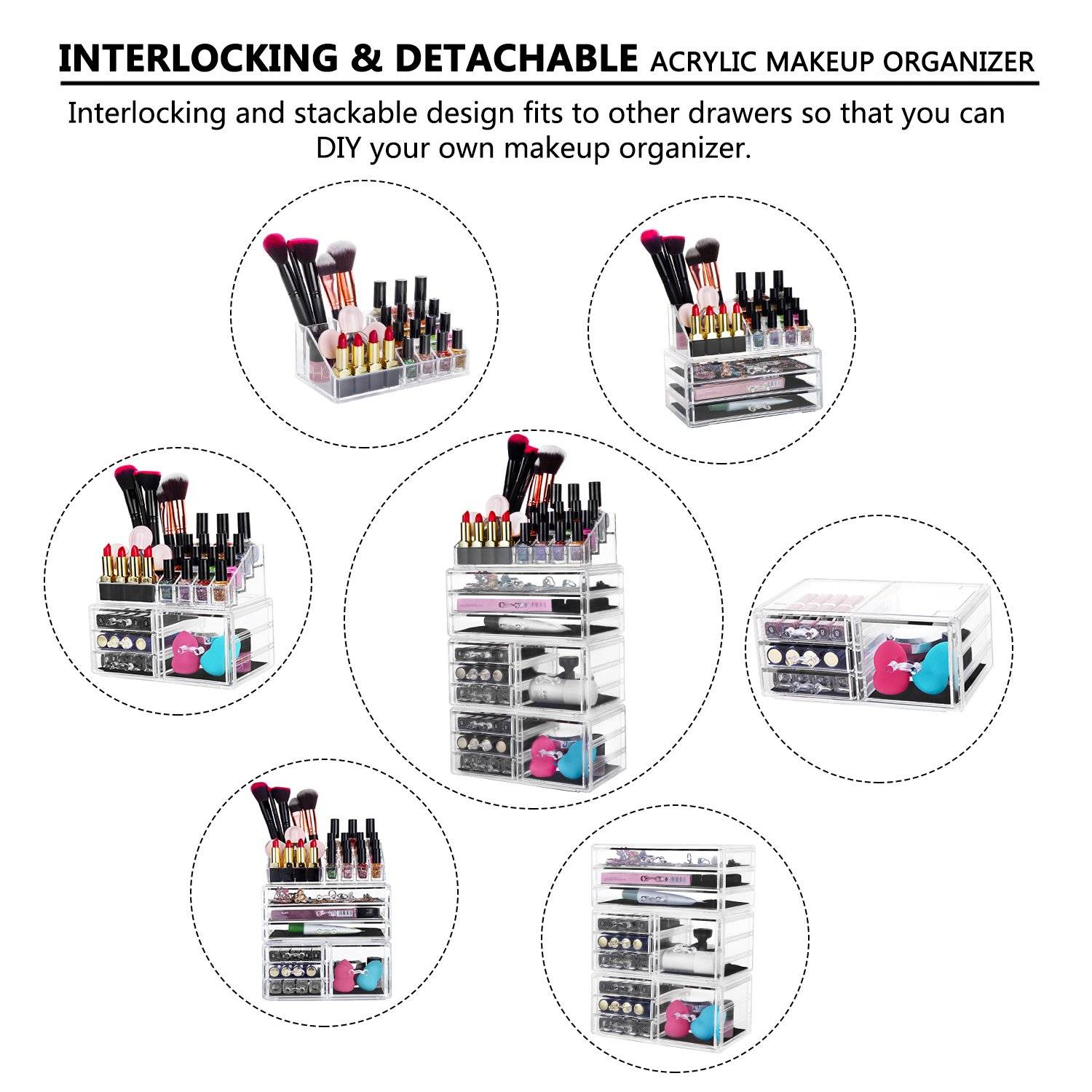 INTERLOCKING & DETACHABLE ACRYLIC MAKEUP ORGANIZER

Interlocking and stackable design fits to other drawers so that you can DIY your own makeup organizer.