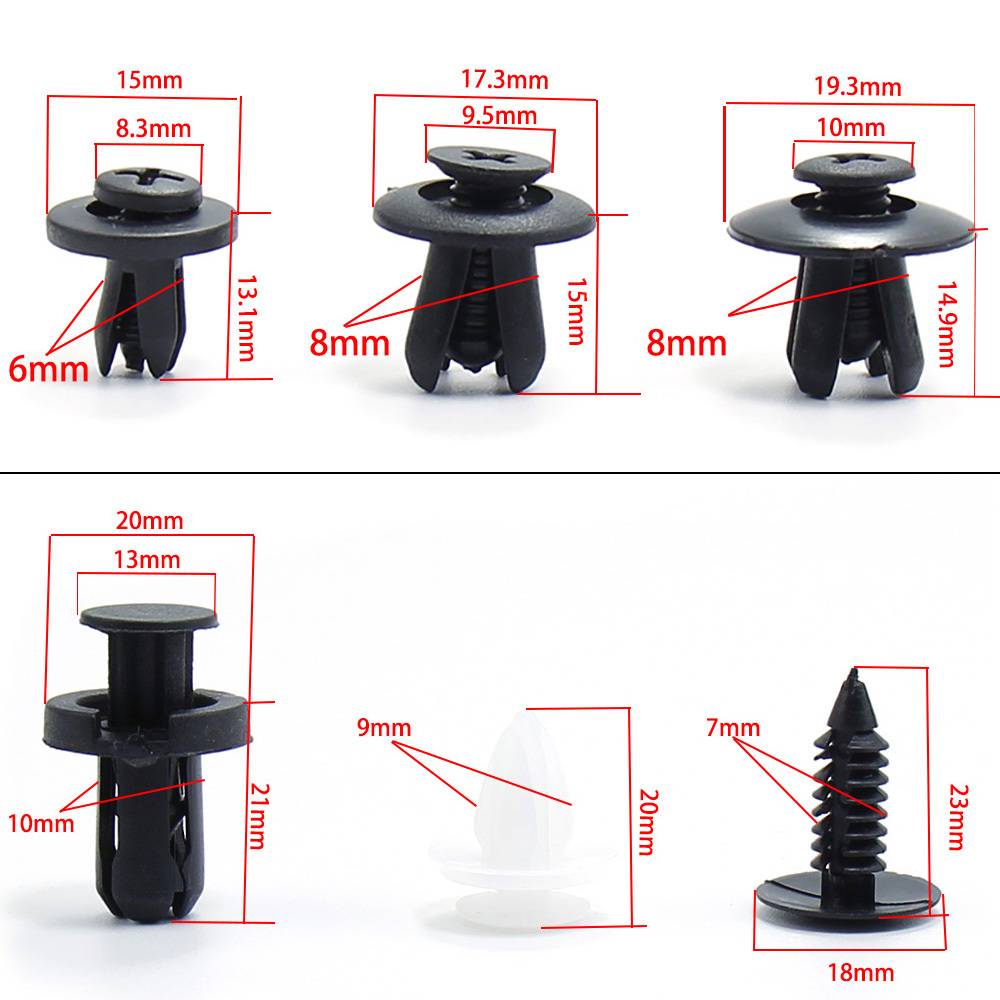 15mm
8.3mm
13.1mm
6mm

17.3mm
9.5mm
15mm
8mm

19.3mm
10mm
14.9mm
8mm

20mm
13mm
21mm
10mm

9mm
20mm

7mm
23mm
18mm