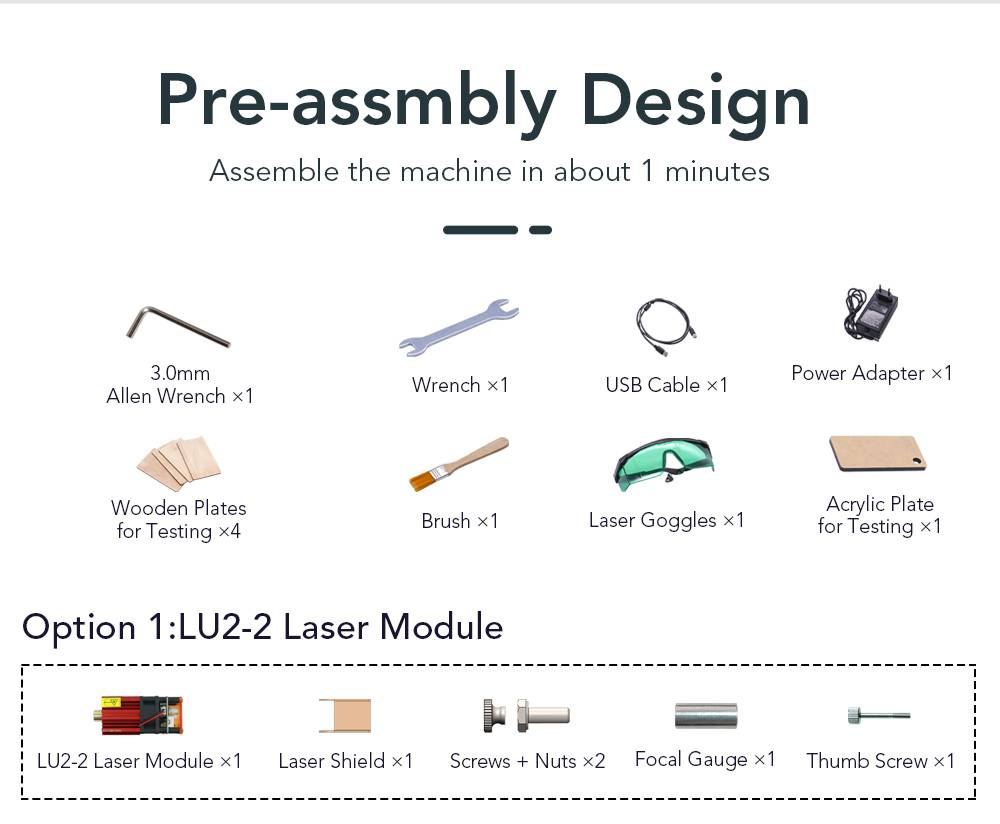 Pre-assmbly Design

Assemble the machine in about 1 minutes

3.0mm
Allen Wrench ×1

Wrench ×1

USB Cable ×1

Power Adapter ×1

Wooden Plates
for Testing ×4

Brush ×1

Laser Goggles ×1

Acrylic Plate
for Testing ×1

Option 1:LU2-2 Laser Module

LU2-2 Laser Module ×1

Laser Shield ×1

Screws + Nuts ×2

Focal Gauge ×1

Thumb Screw ×1