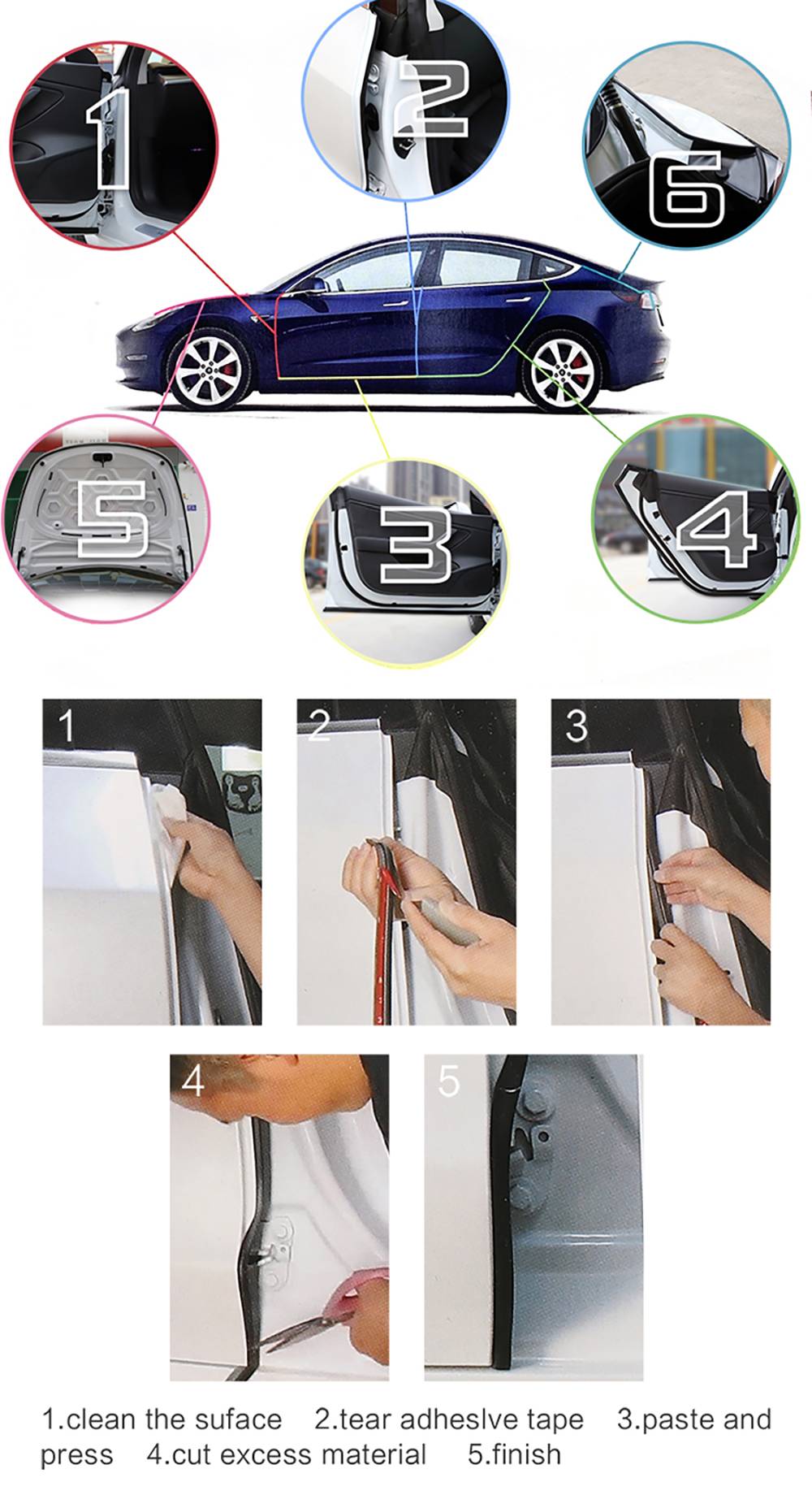 1

2

6

5

3

4

1

2

3

4

5

1.clean the suface 2.tear adheslve tape 3.paste and press 4.cut excess material 5.finish