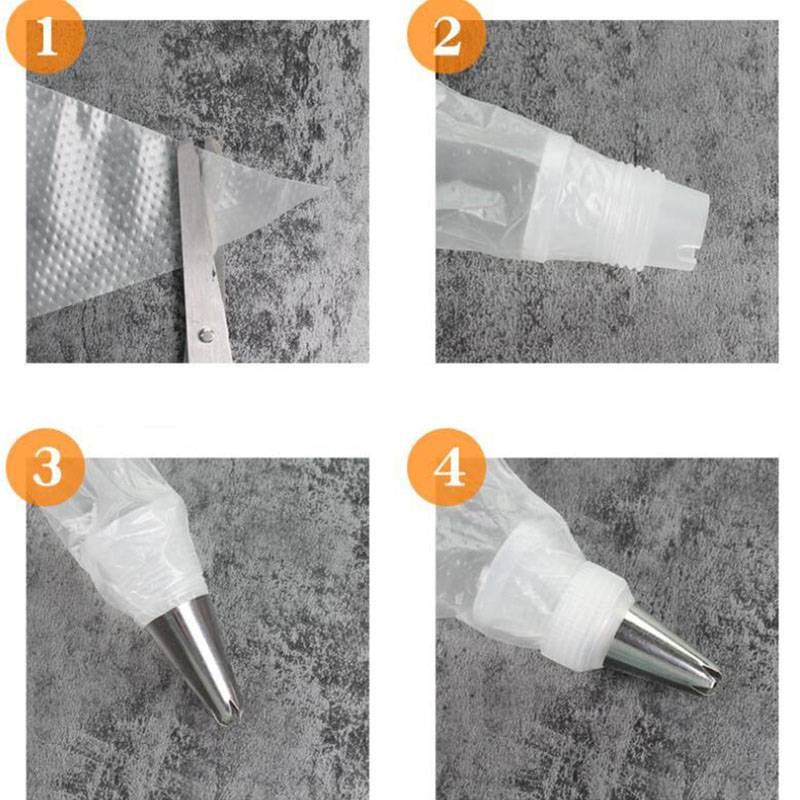 1

2

3

4