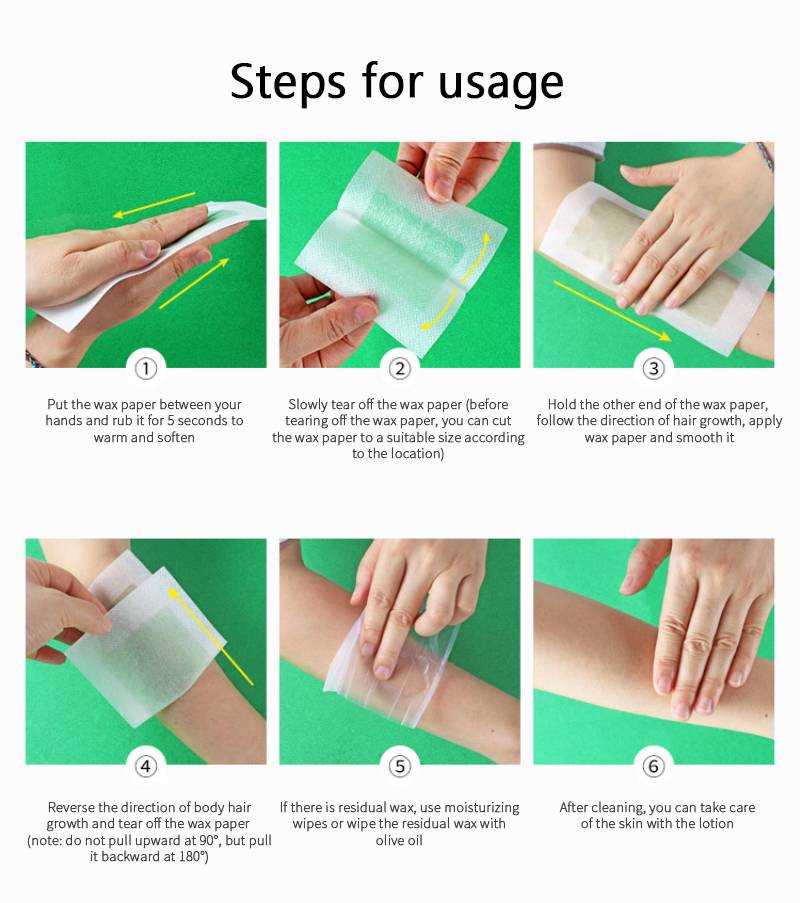 Steps for usage

①

Put the wax paper between your hands and rub it for 5 seconds to warm and soften

②

Slowly tear off the wax paper (before tearing off the wax paper, you can cut the wax paper to a suitable size according to the location)

③

Hold the other end of the wax paper, follow the direction of hair growth, apply wax paper and smooth it

④

Reverse the direction of body hair growth and tear off the wax paper (note: do not pull upward at 90°, but pull it backward at 180°)

⑤

If there is residual wax, use moisturizing wipes or wipe the residual wax with olive oil

⑥

After cleaning, you can take care of the skin with the lotion