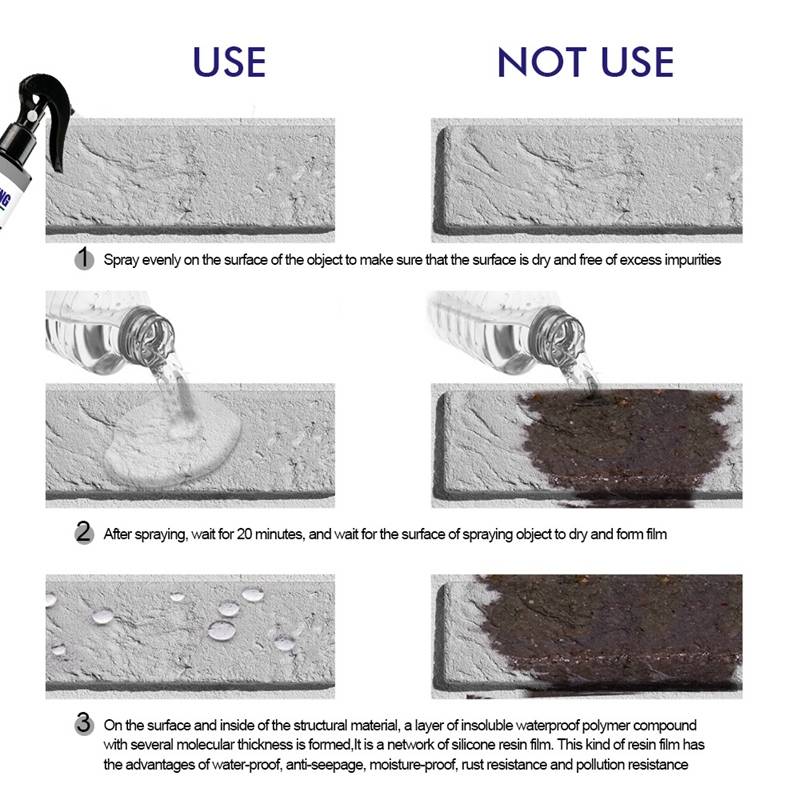 USE

NOT USE

NG

1 Spray evenly on the surface of the object to make sure that the surface is dry and free of excess impurities

2 After spraying, wait for 20 minutes, and wait for the surface of spraying object to dry and form film

3 On the surface and inside of the structural material, a layer of insoluble waterproof polymer compound with several molecular thickness is formed,It is a network of silicone resin film. This kind of resin film has the advantages of water-proof, anti-seepage, moisture-proof, rust resistance and pollution resistance