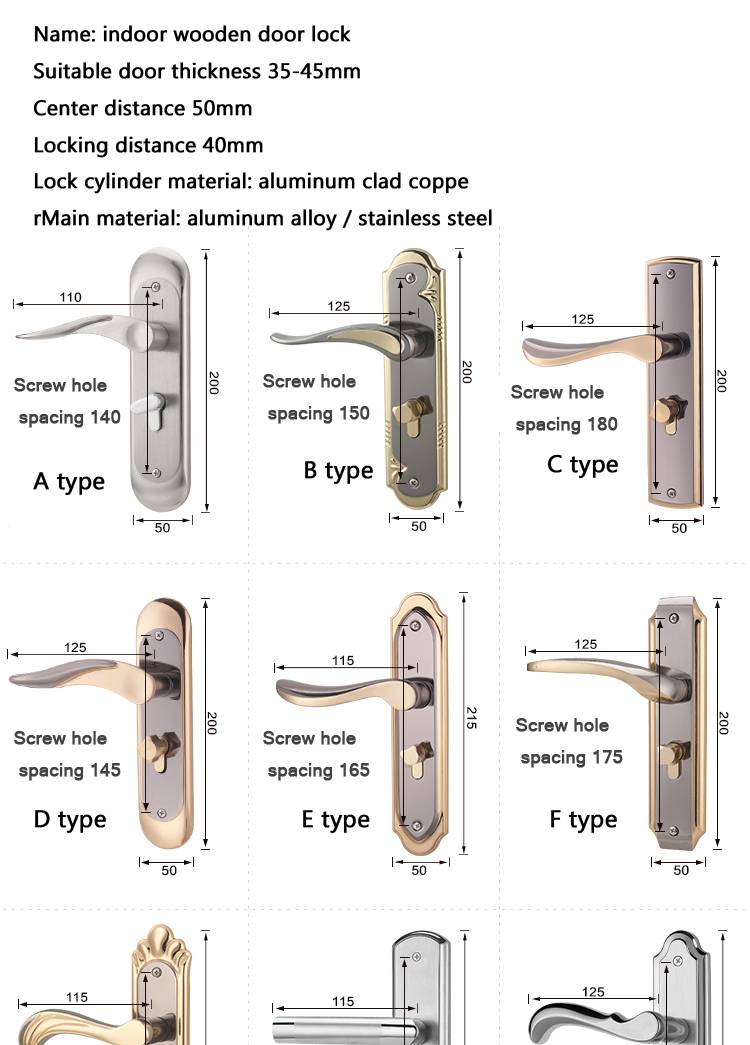 Name: indoor wooden door lock
Suitable door thickness 35-45mm
Center distance 50mm
Locking distance 40mm
Lock cylinder material: aluminum clad coppe
rMain material: aluminum alloy / stainless steel

110
200
Screw hole spacing 140
A type
50

125
200
Screw hole spacing 150
B type
50

125
200
Screw hole spacing 180
C type
50

125
200
Screw hole spacing 145
D type
50

115
215
Screw hole spacing 165
E type
50

125
200
Screw hole spacing 175
F type
50

115

115

125