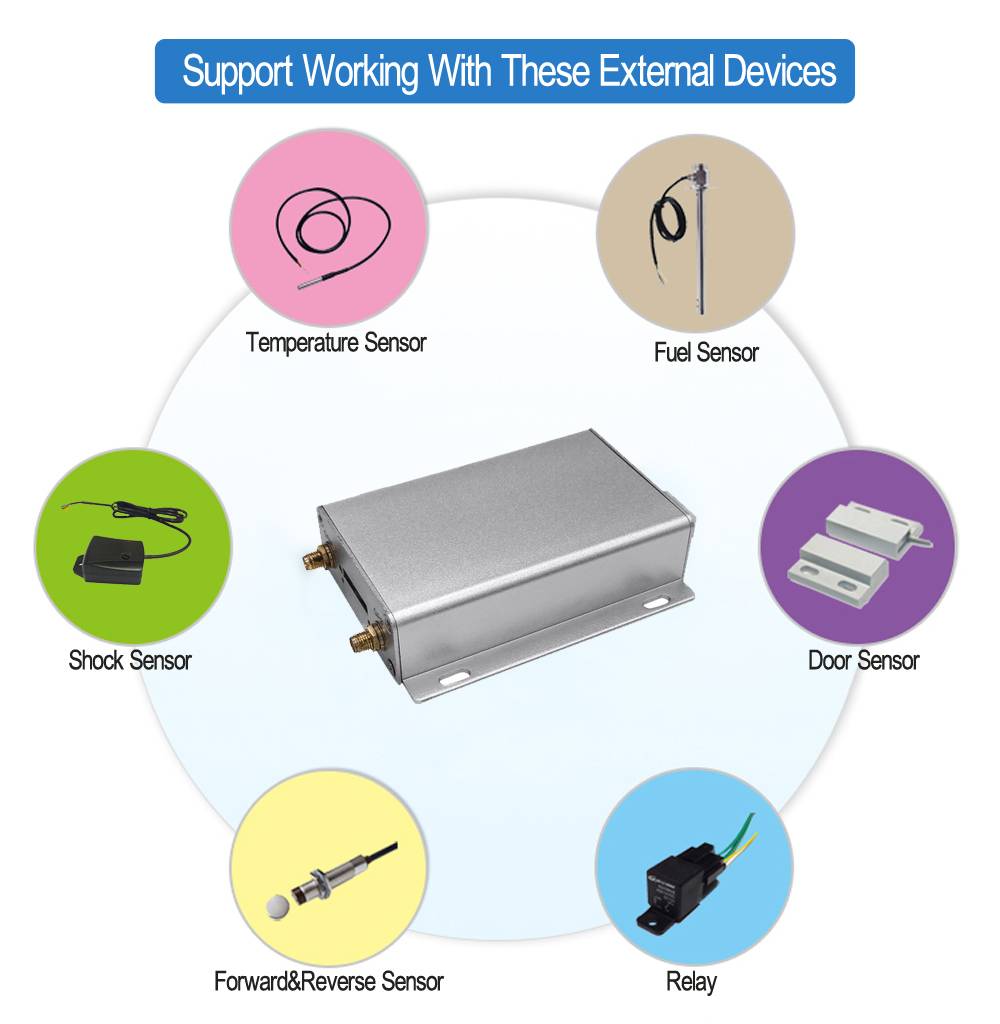 Support Working With These External Devices

Temperature Sensor

Fuel Sensor

Shock Sensor

Door Sensor

Forward&Reverse Sensor

Relay