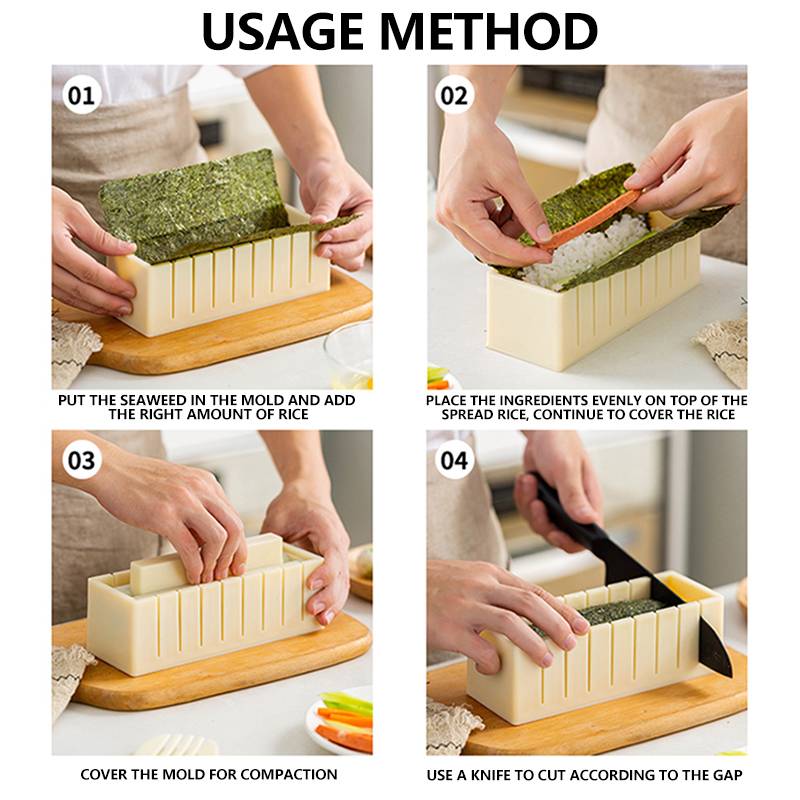 USAGE METHOD

01

PUT THE SEAWEED IN THE MOLD AND ADD THE RIGHT AMOUNT OF RICE

02

PLACE THE INGREDIENTS EVENLY ON TOP OF THE SPREAD RICE, CONTINUE TO COVER THE RICE

03

COVER THE MOLD FOR COMPACTION

04

USE A KNIFE TO CUT ACCORDING TO THE GAP