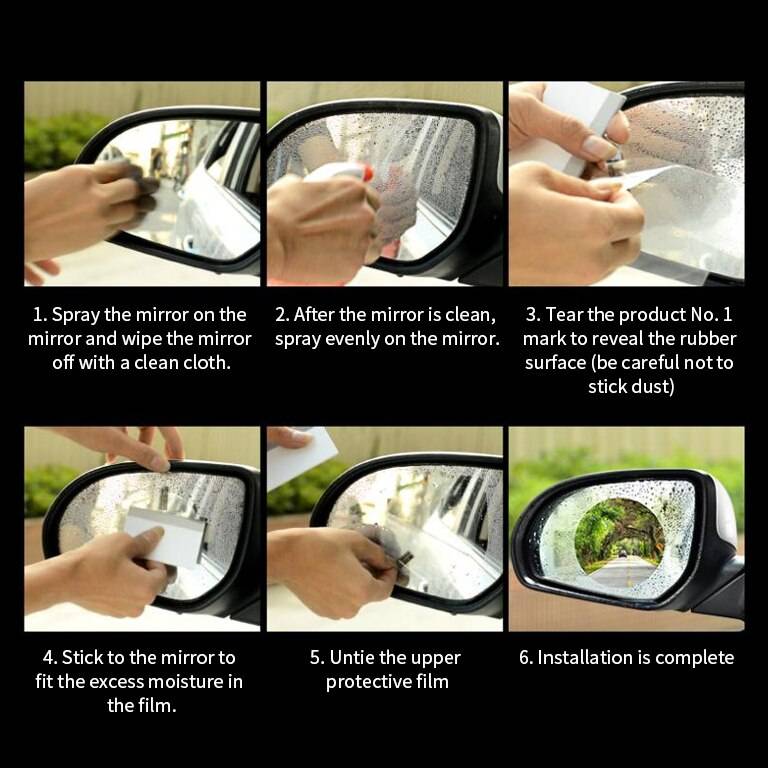 1. Spray the mirror on the mirror and wipe the mirror off with a clean cloth.

2. After the mirror is clean, spray evenly on the mirror.

3. Tear the product No. 1 mark to reveal the rubber surface (be careful not to stick dust)

4. Stick to the mirror to fit the excess moisture in the film.

5. Untie the upper protective film

6. Installation is complete