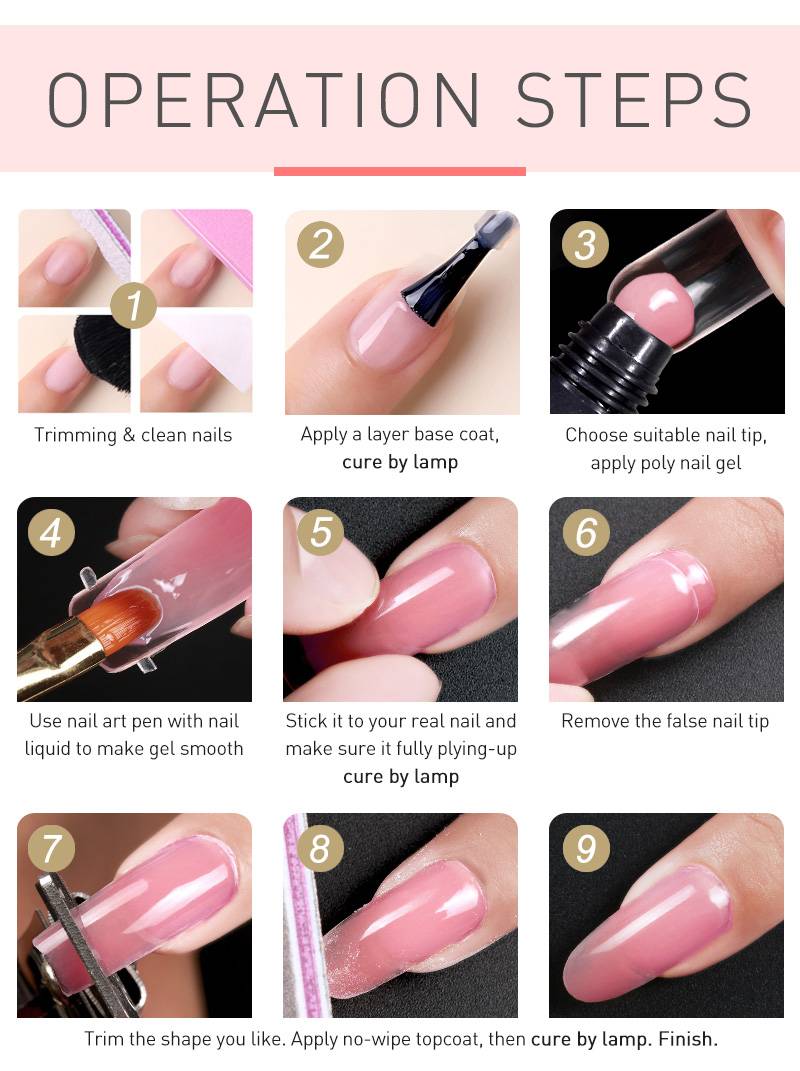 OPERATION STEPS

1
Trimming & clean nails

2
Apply a layer base coat, cure by lamp

3
Choose suitable nail tip, apply poly nail gel

4
Use nail art pen with nail liquid to make gel smooth

5
Stick it to your real nail and make sure it fully plying-up cure by lamp

6
Remove the false nail tip

7

8

9

Trim the shape you like. Apply no-wipe topcoat, then cure by lamp. Finish.