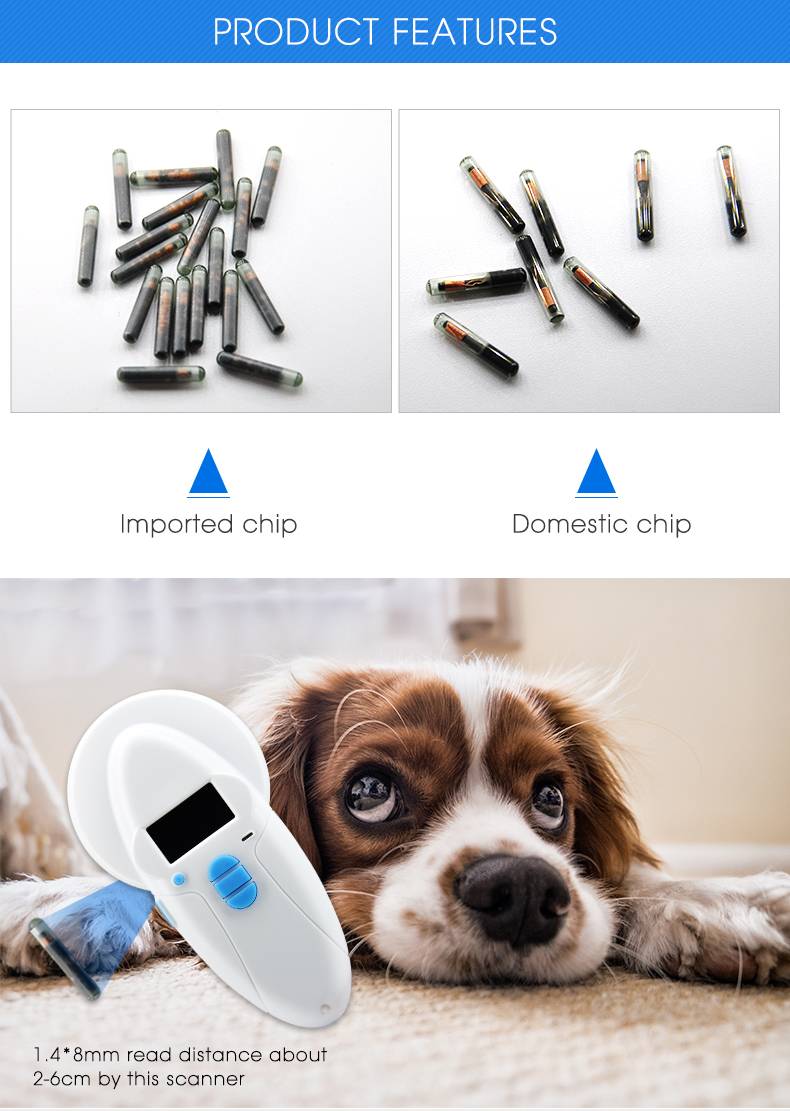 PRODUCT FEATURES

Imported chip

Domestic chip

1.4*8mm read distance about 2-6cm by this scanner